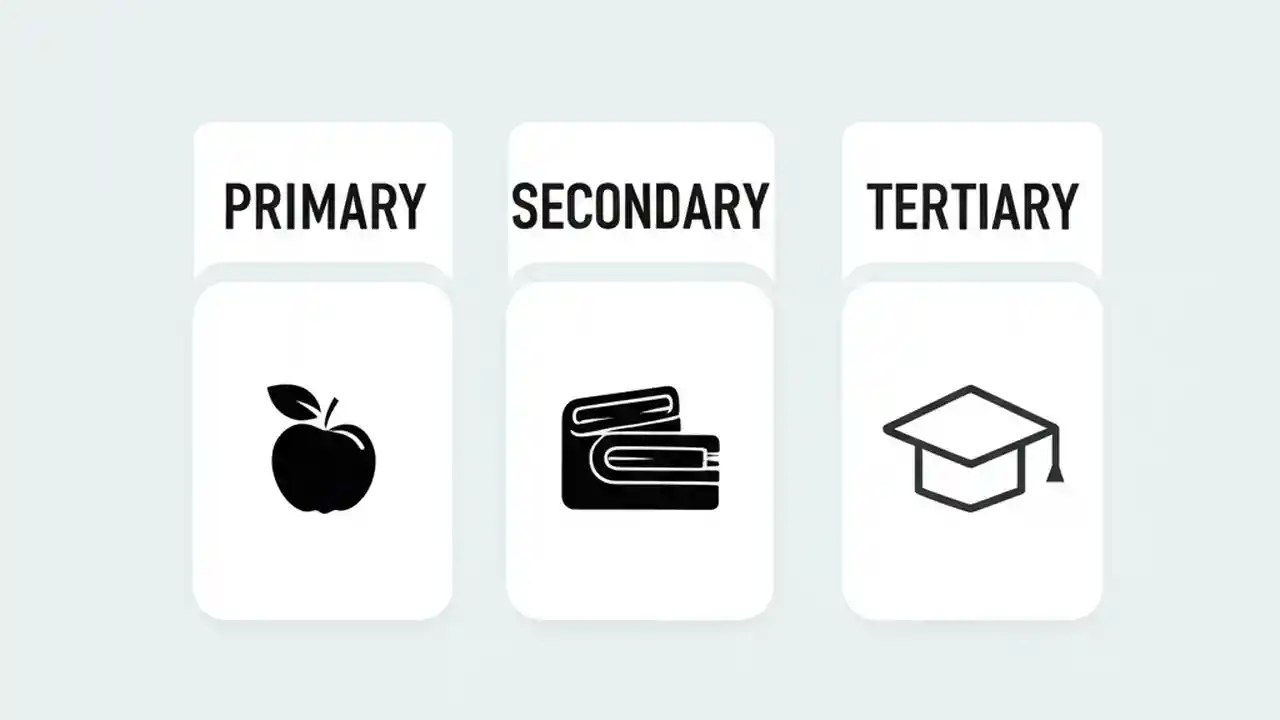 PRIMARY

SECONDARY

TERTIARY