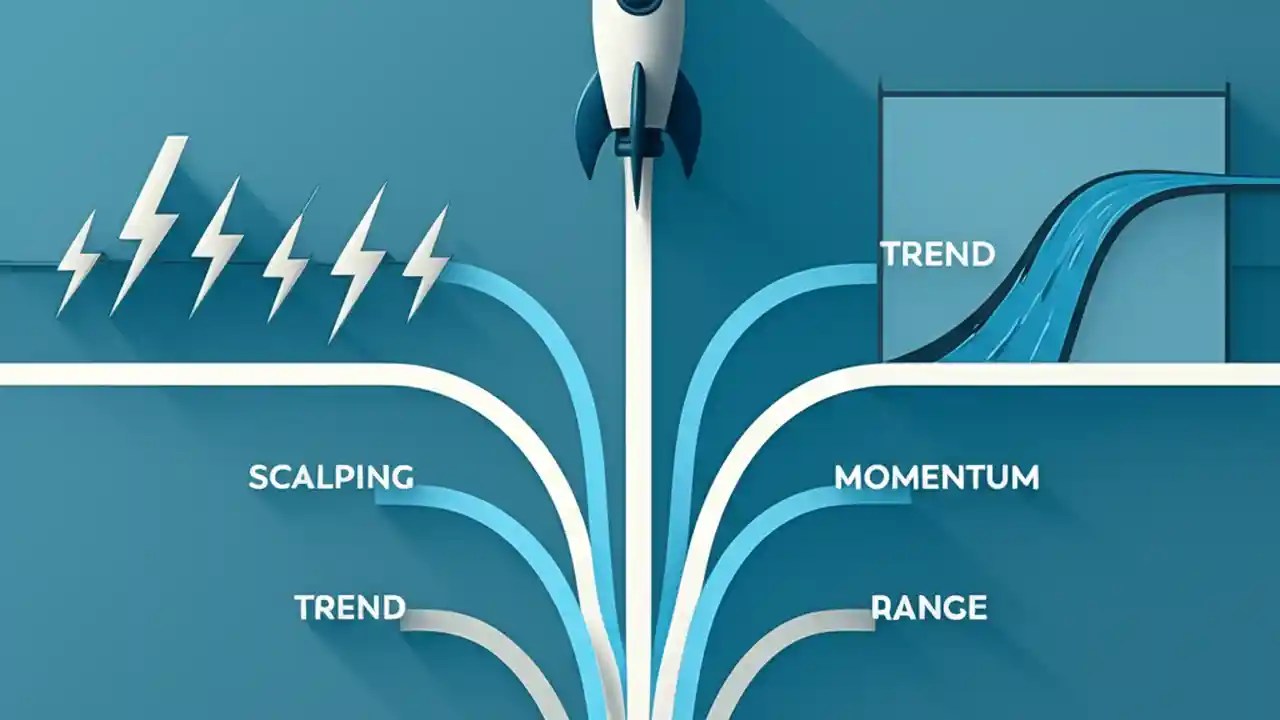 TREND

SCALPING

MOMENTUM

TREND

RANGE