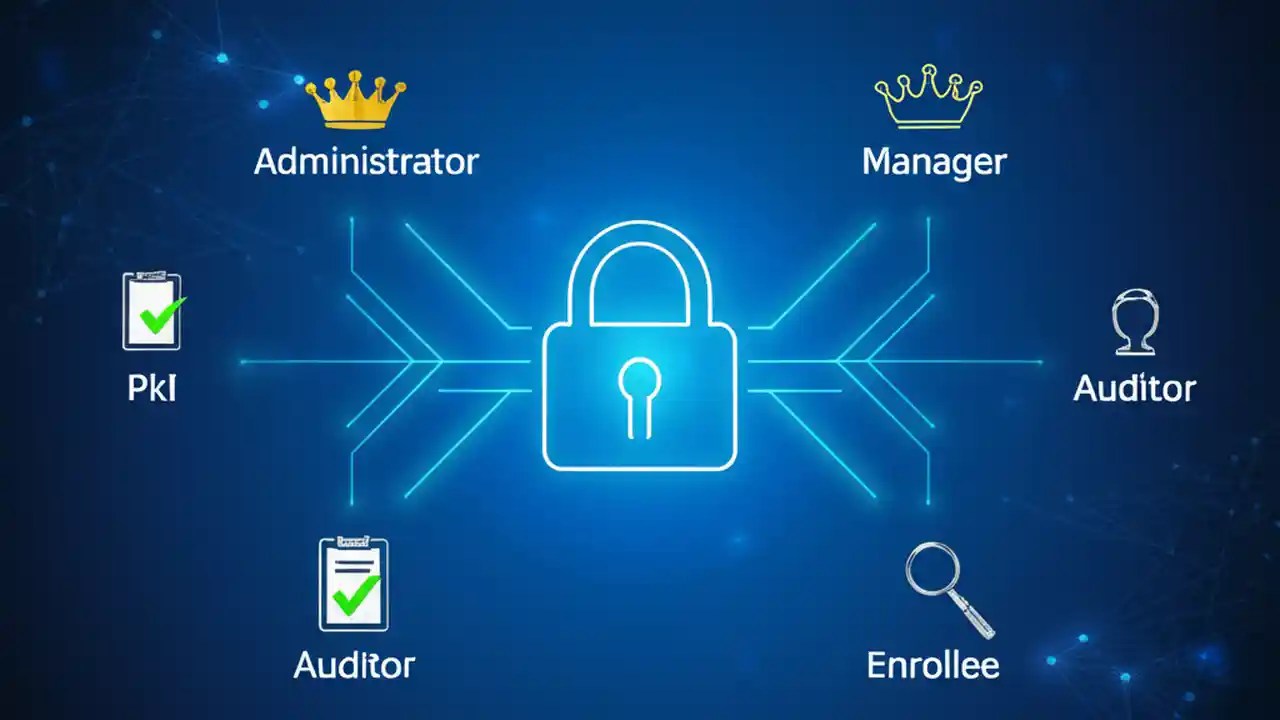 Administrator

Manager

PkI

Auditor

Auditor

Enrollee