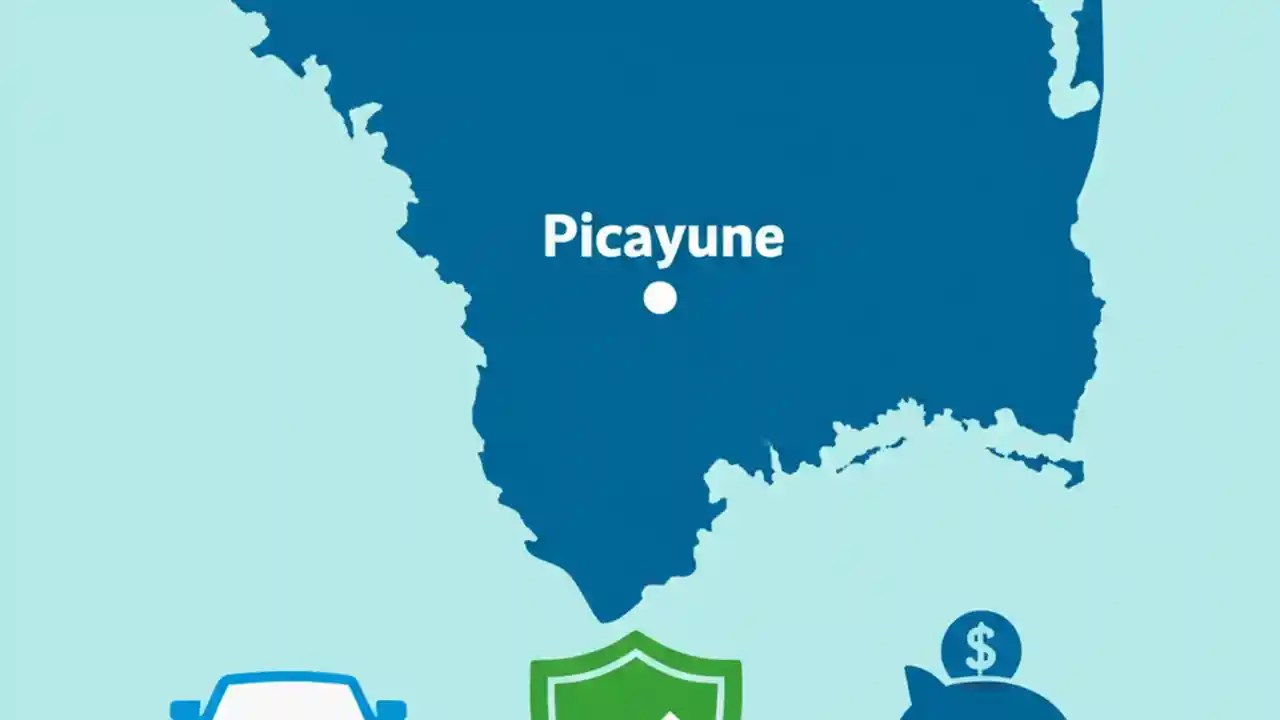 Picayune

$