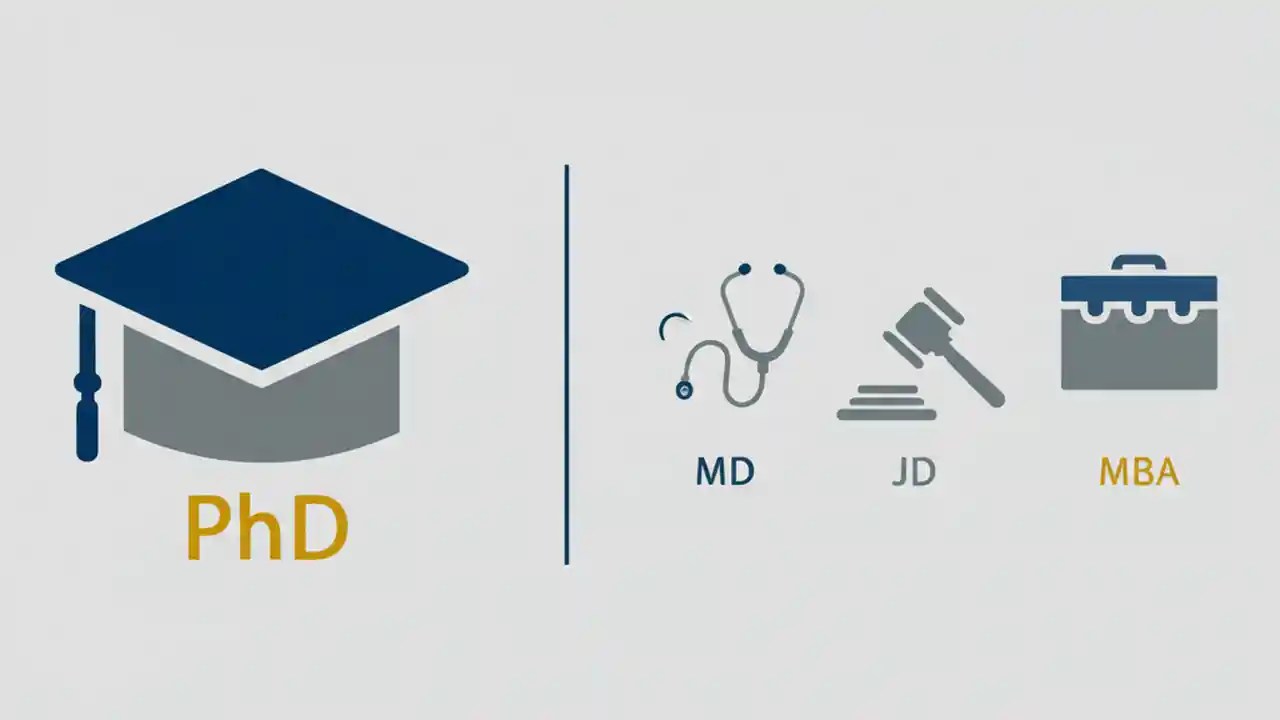 PhD

MD

JD

MBA