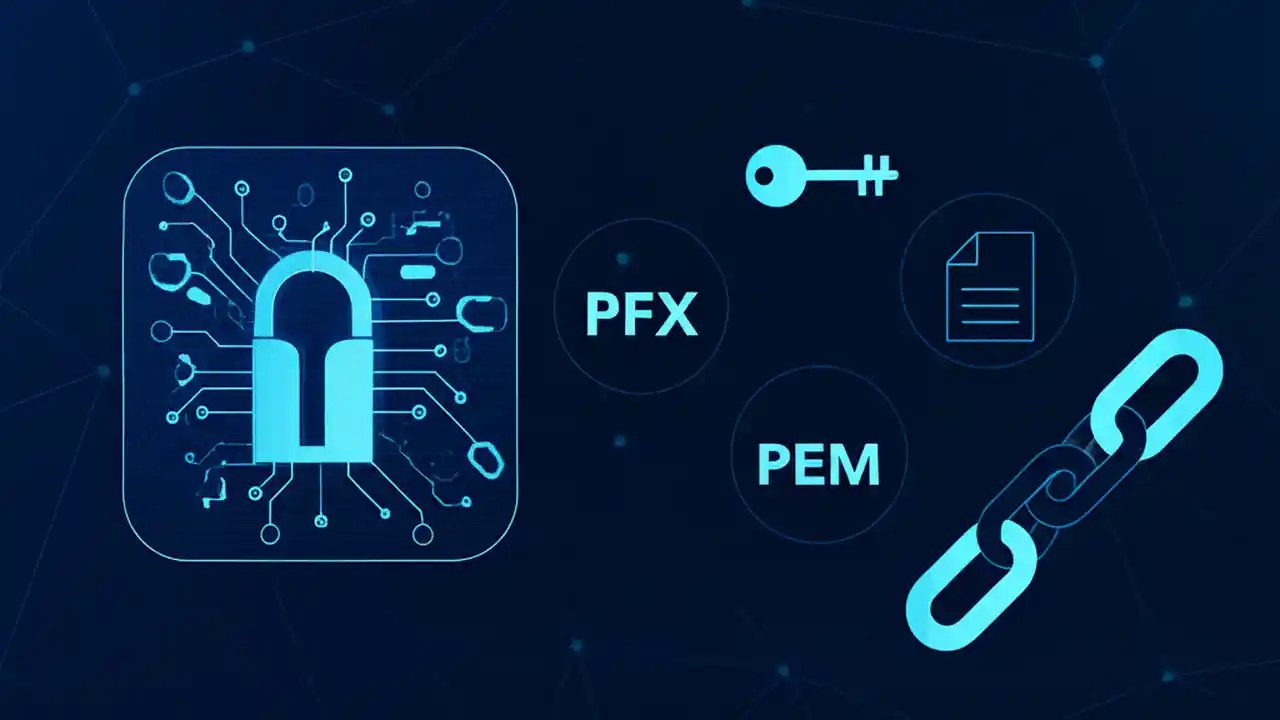 PFX

PEM