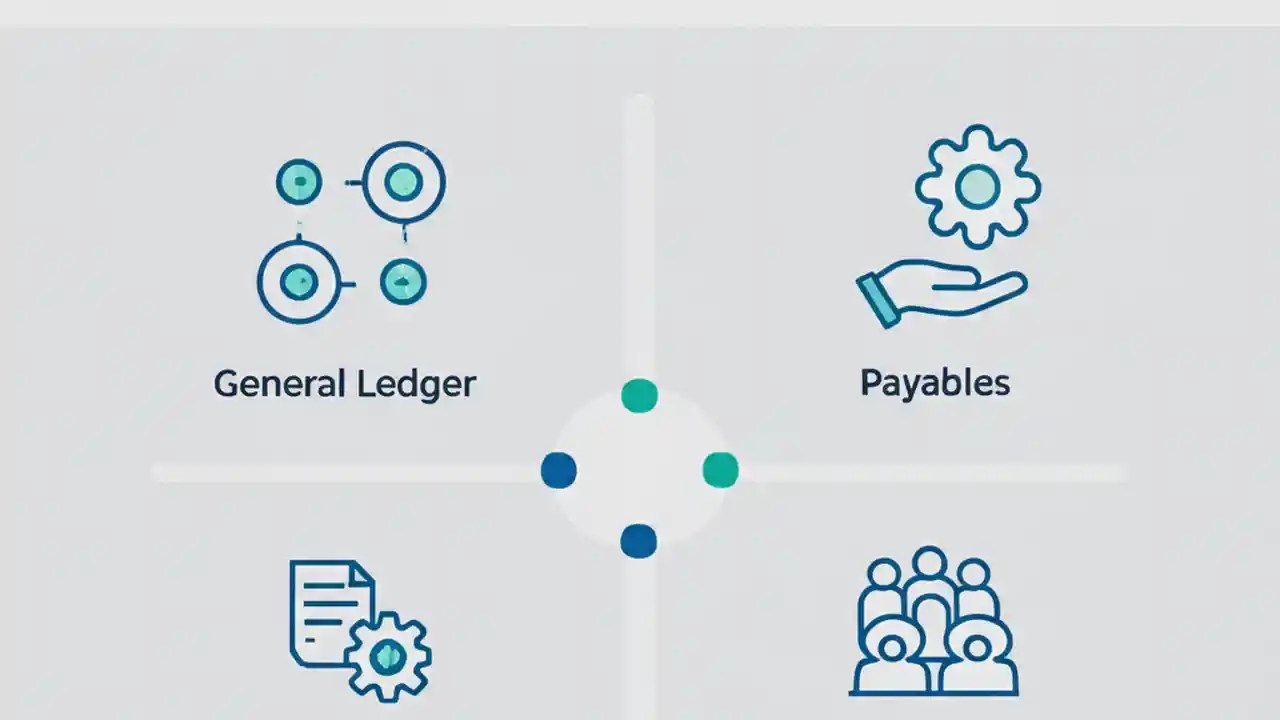 General Ledger

Payables