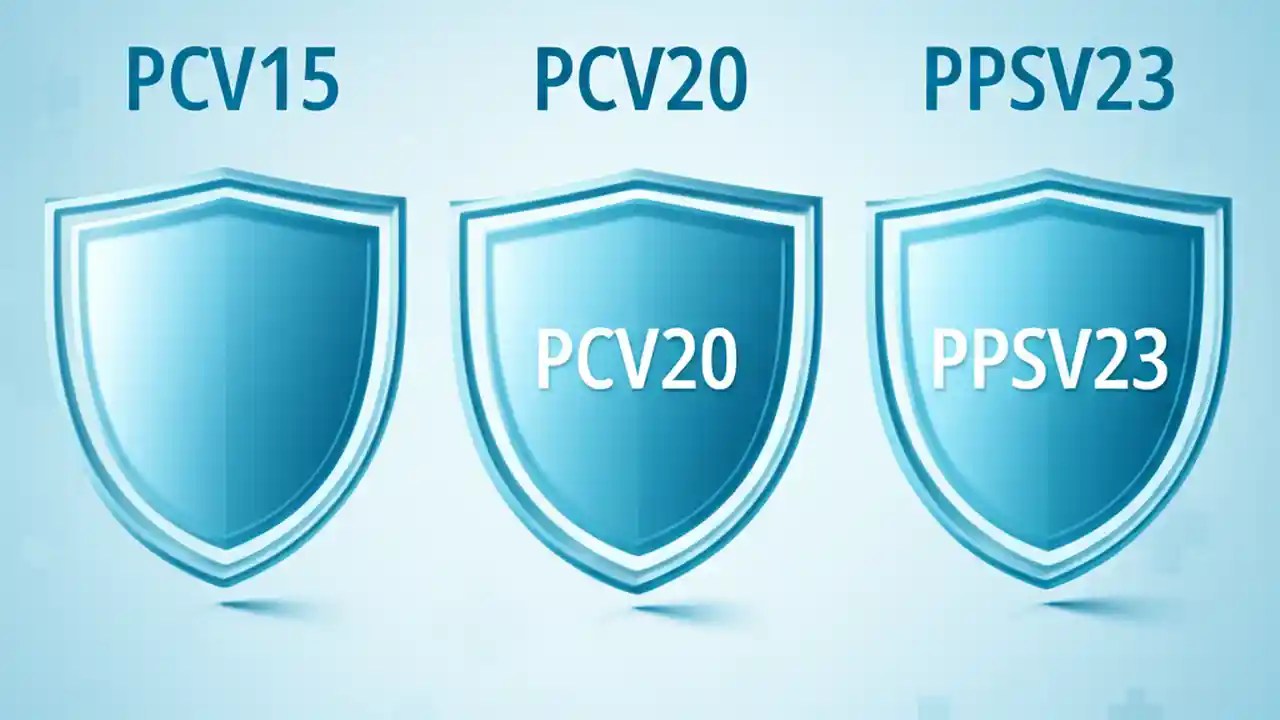 PCV15

PCV20

PPSV23

PCV20

PPSV23