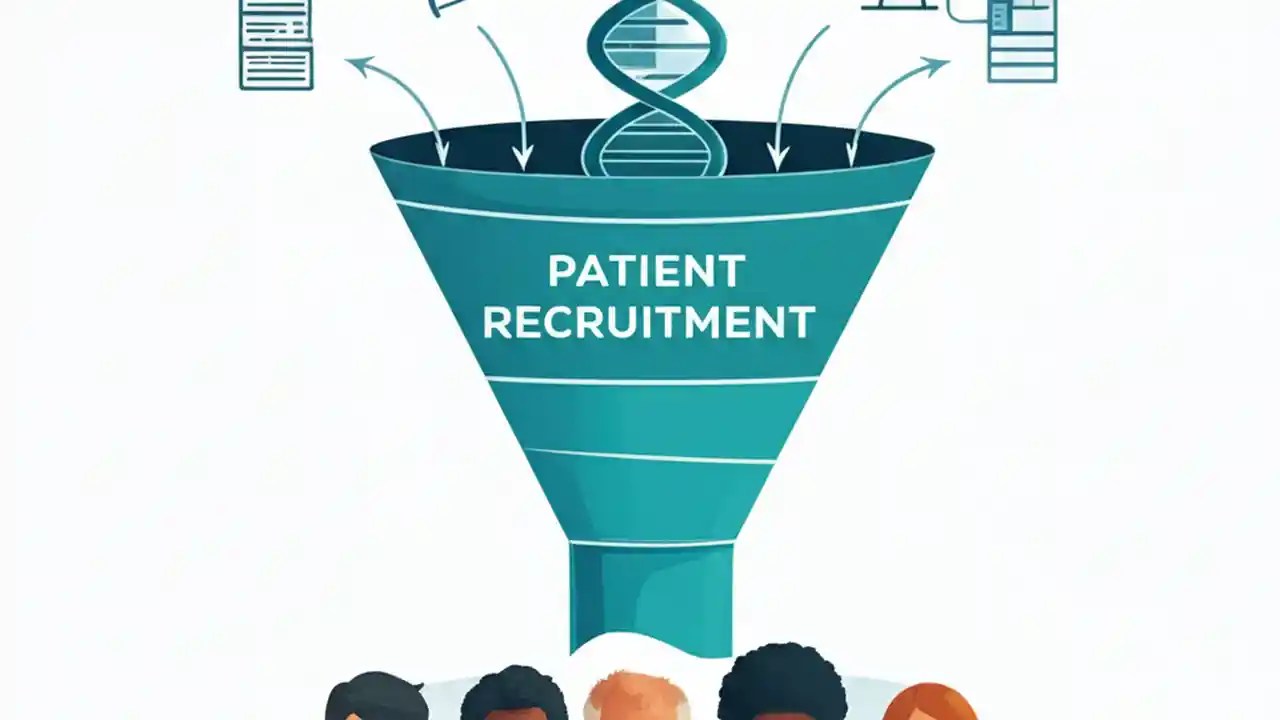 PATIENT RECRUITMENT