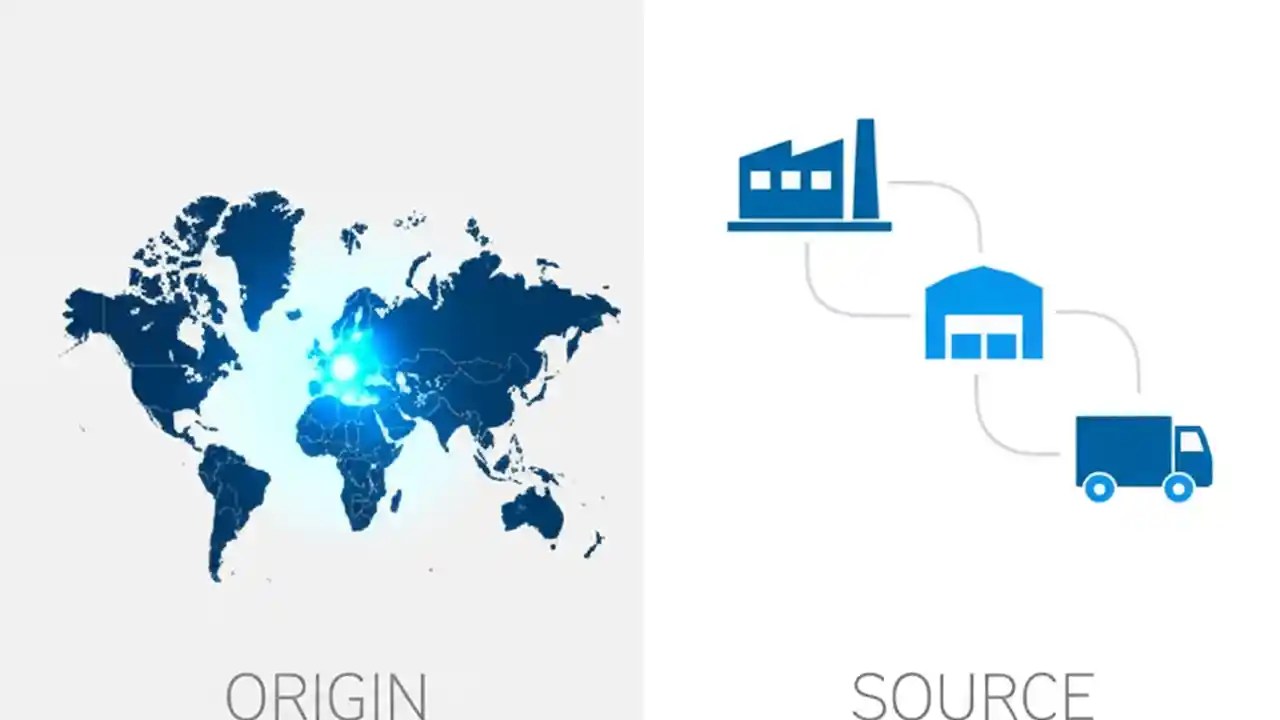 ORIGIN

SOURCE