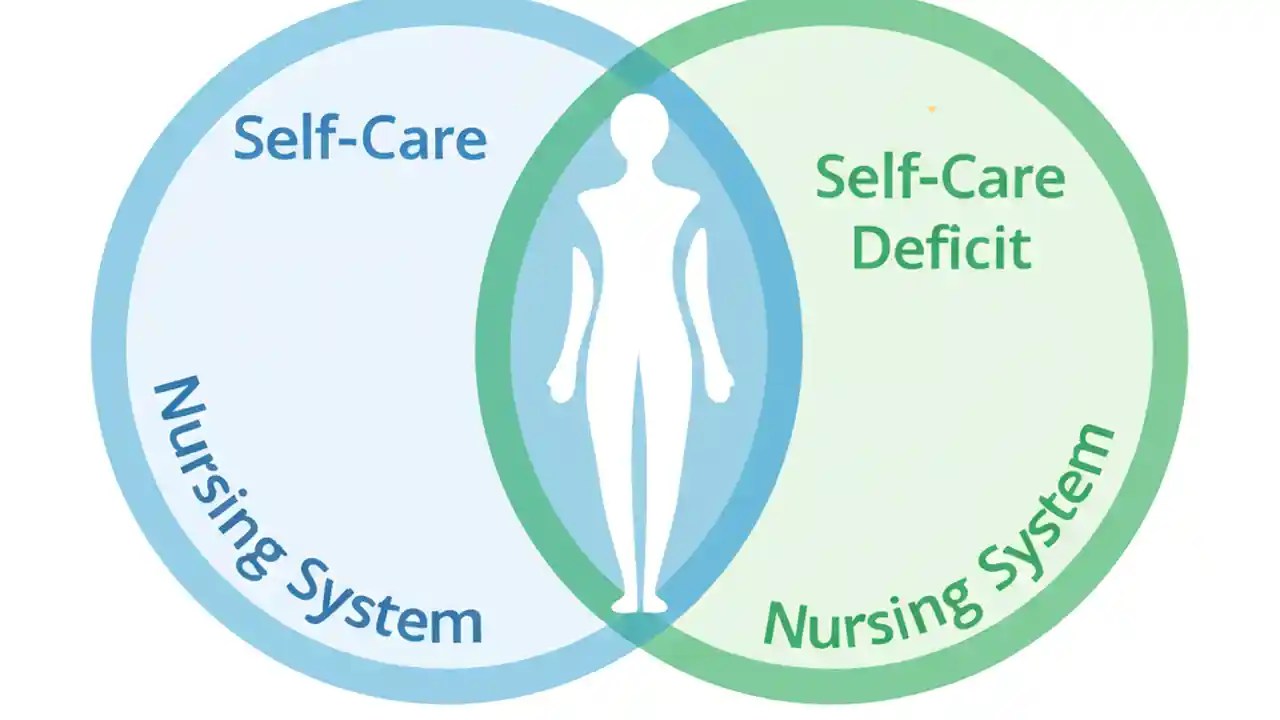 Self-Care

Nursing System

Self-Care Deficit

Nursing System