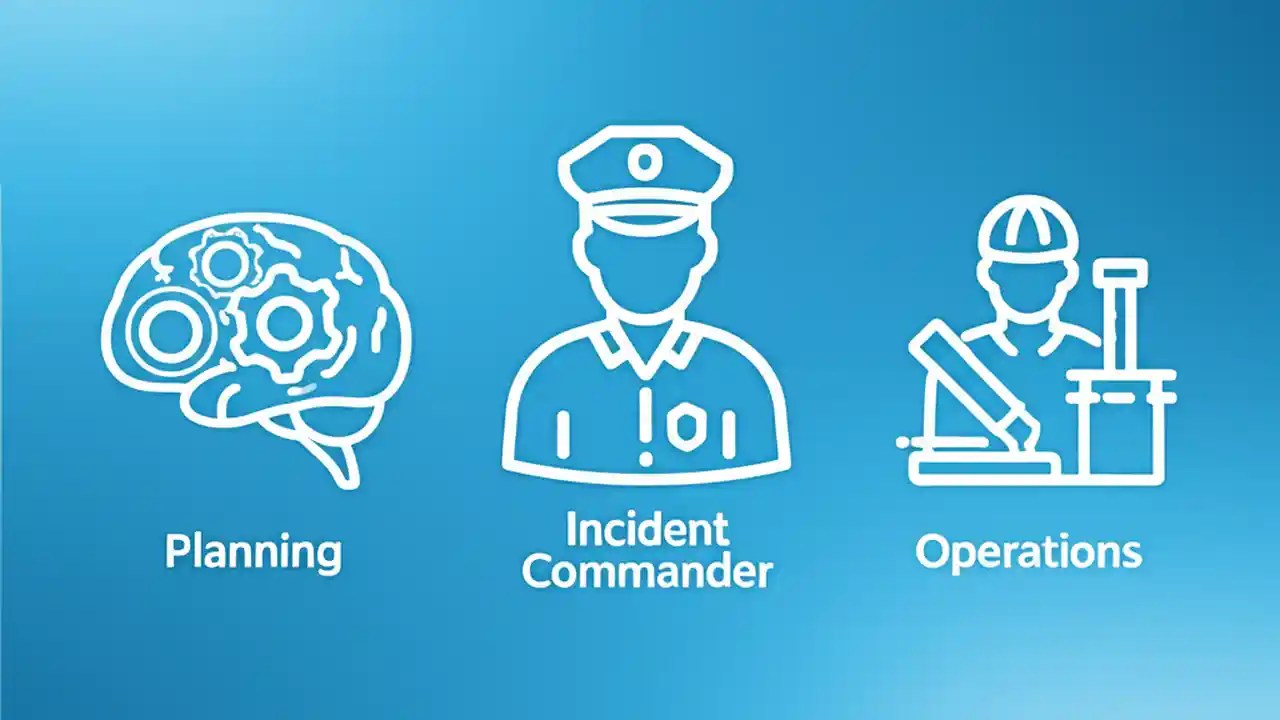 Planning

Incident Commander

Operations