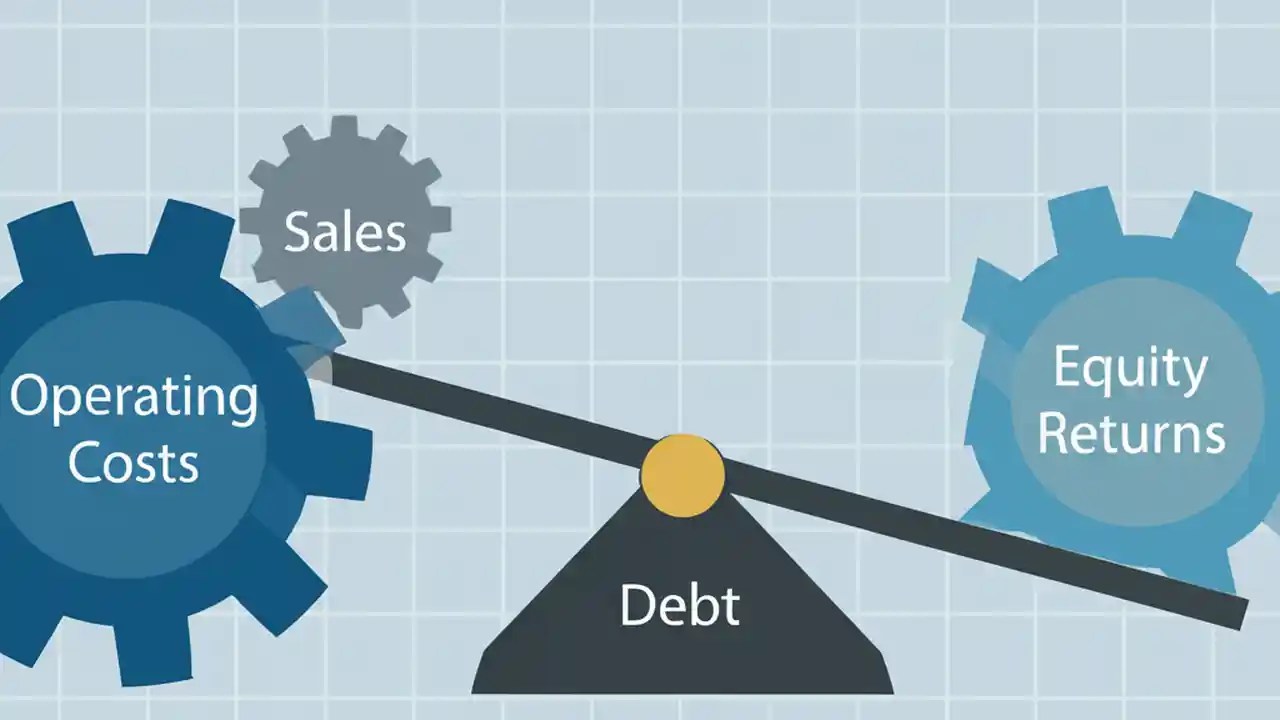 Sales

Operating Costs

Equity Returns

Debt