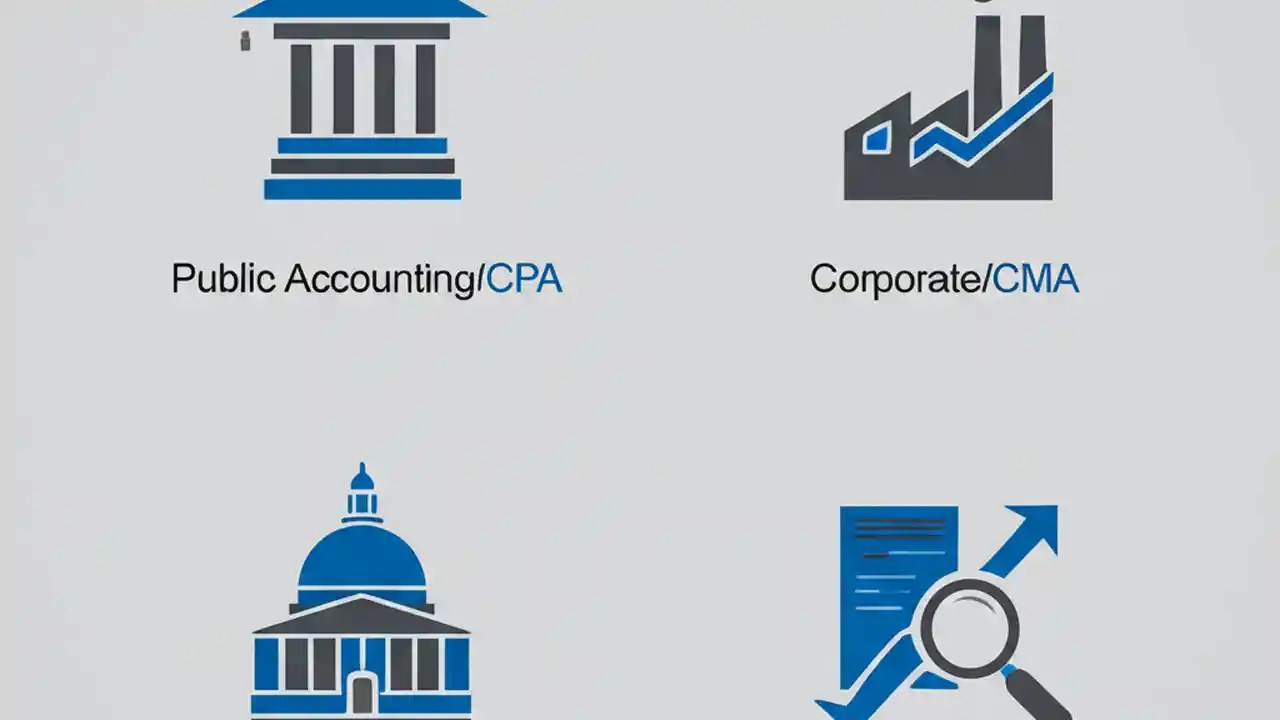 Public Accounting/CPA

Corporate/CMA