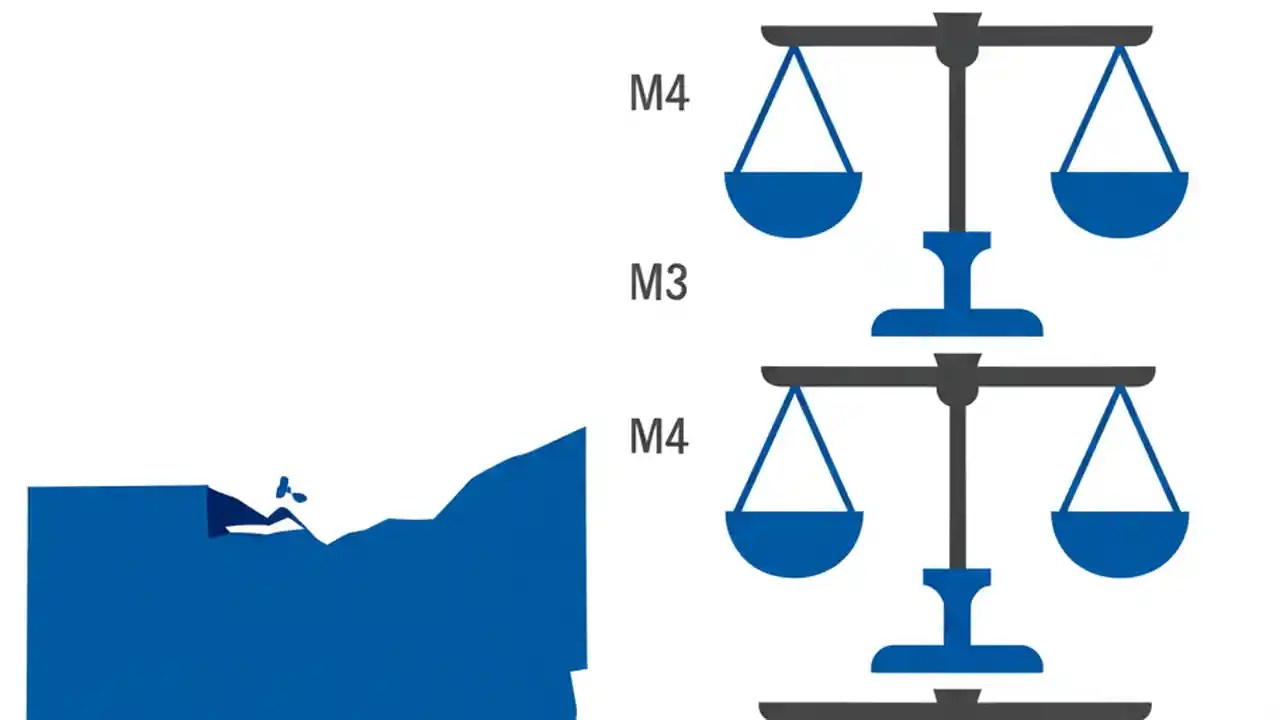 M4

M3

M4