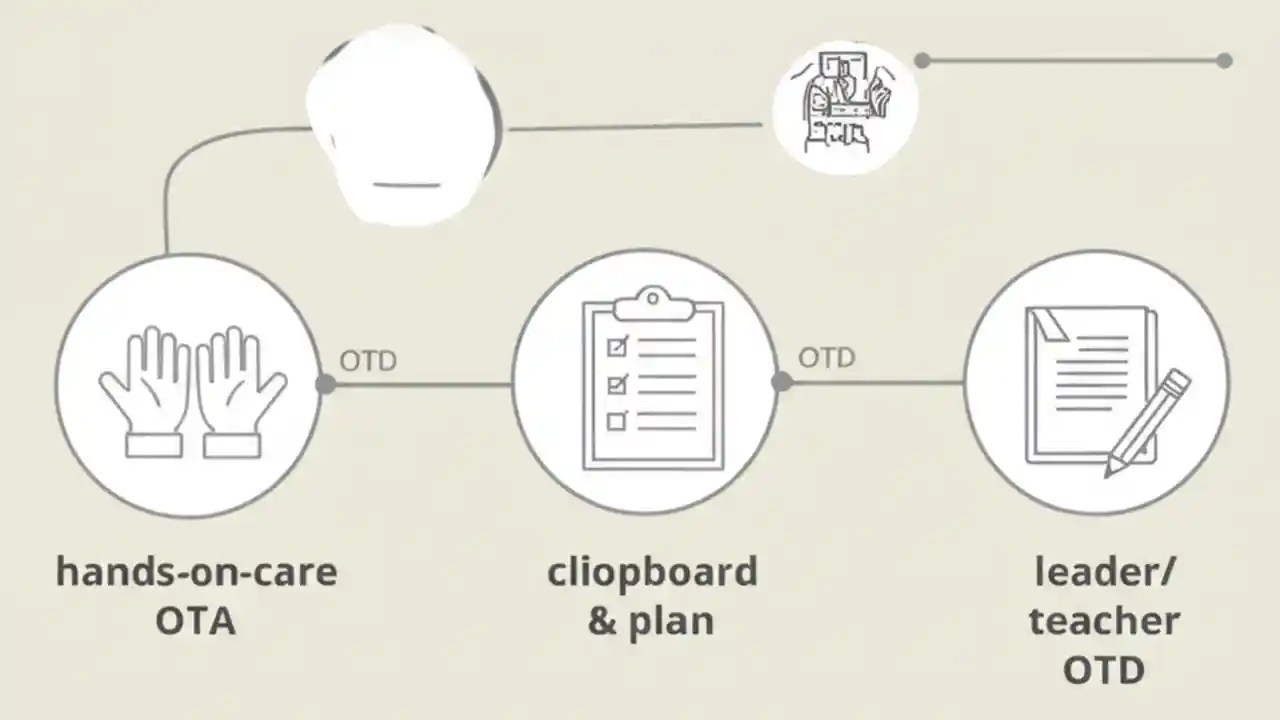 OTD

OTD

hands-on-care OTA

cliopboard & plan

leader/ teacher OTD