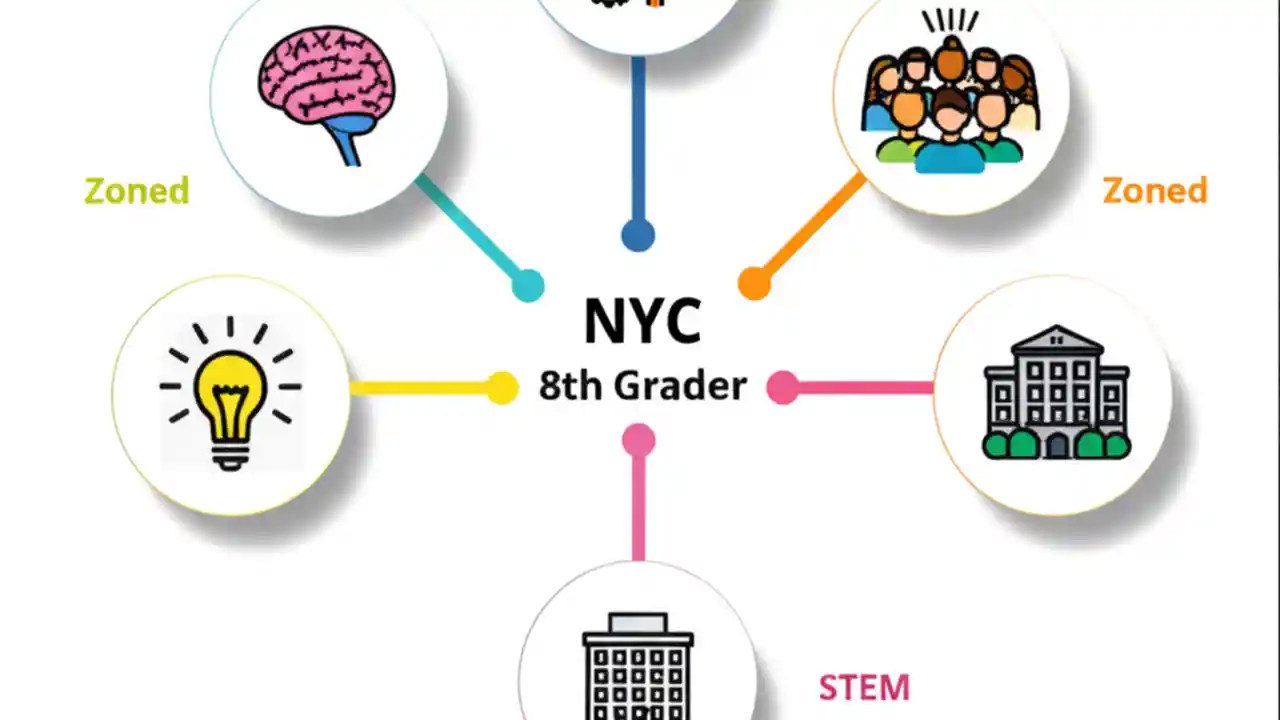 Zoned

Zoned

NYC
8th Grader

STEM