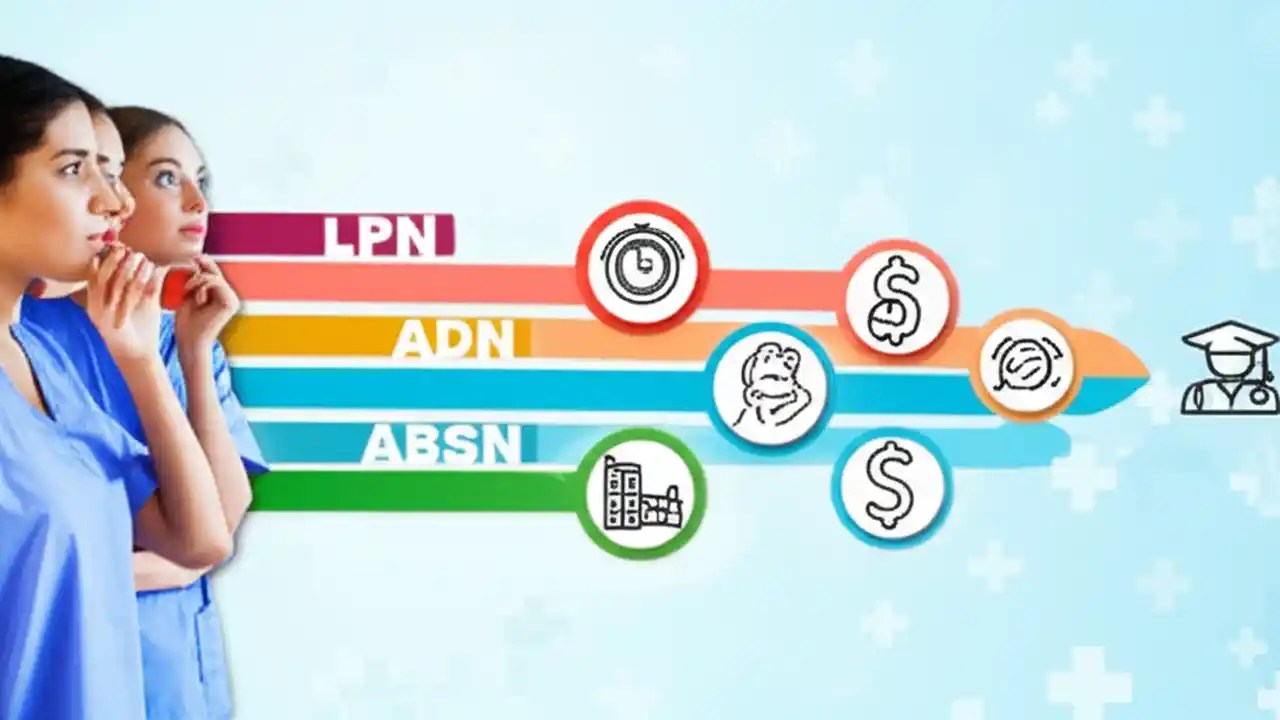 LPN
ADN
ABSN