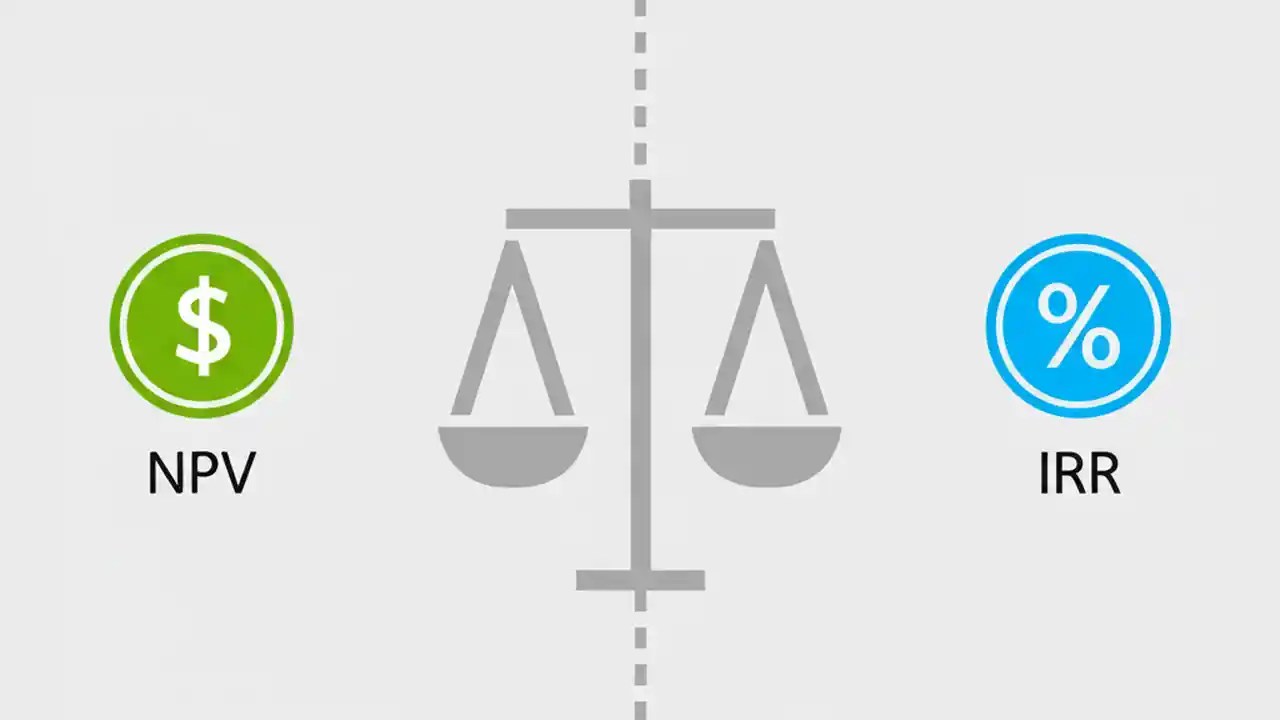 $
NPV

%
IRR