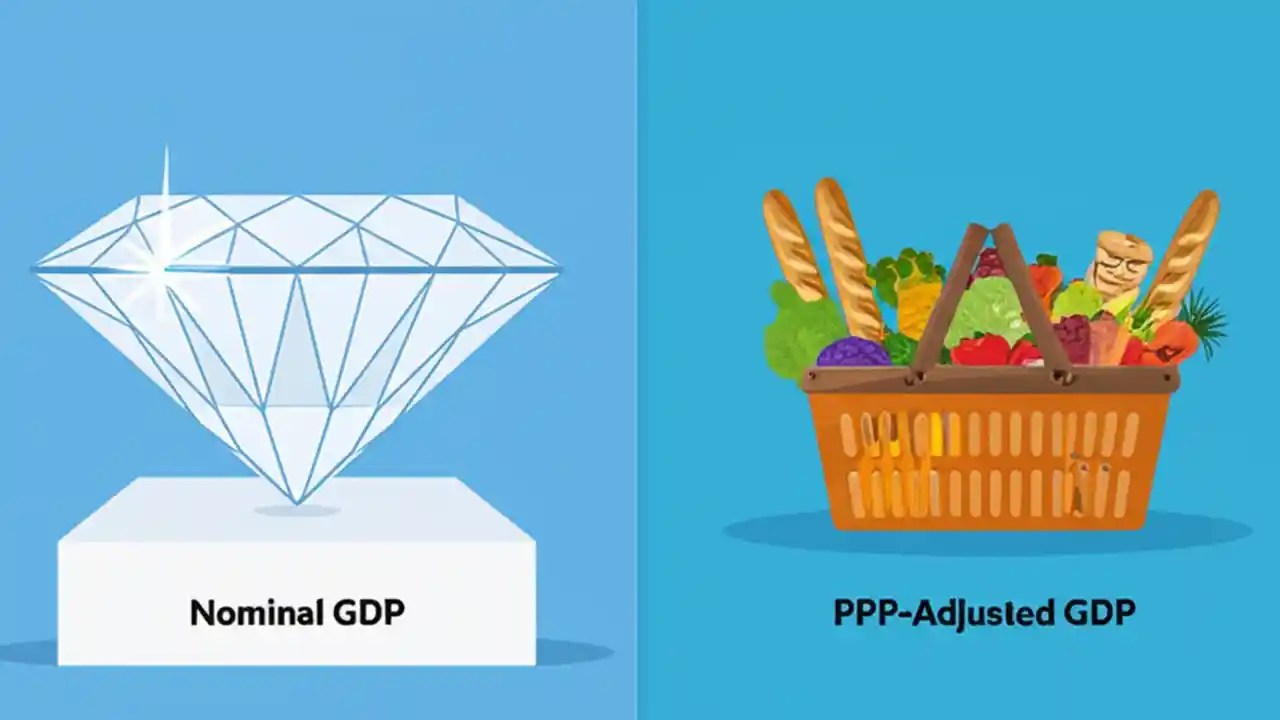 Nominal GDP

PPP-Adjusted GDP