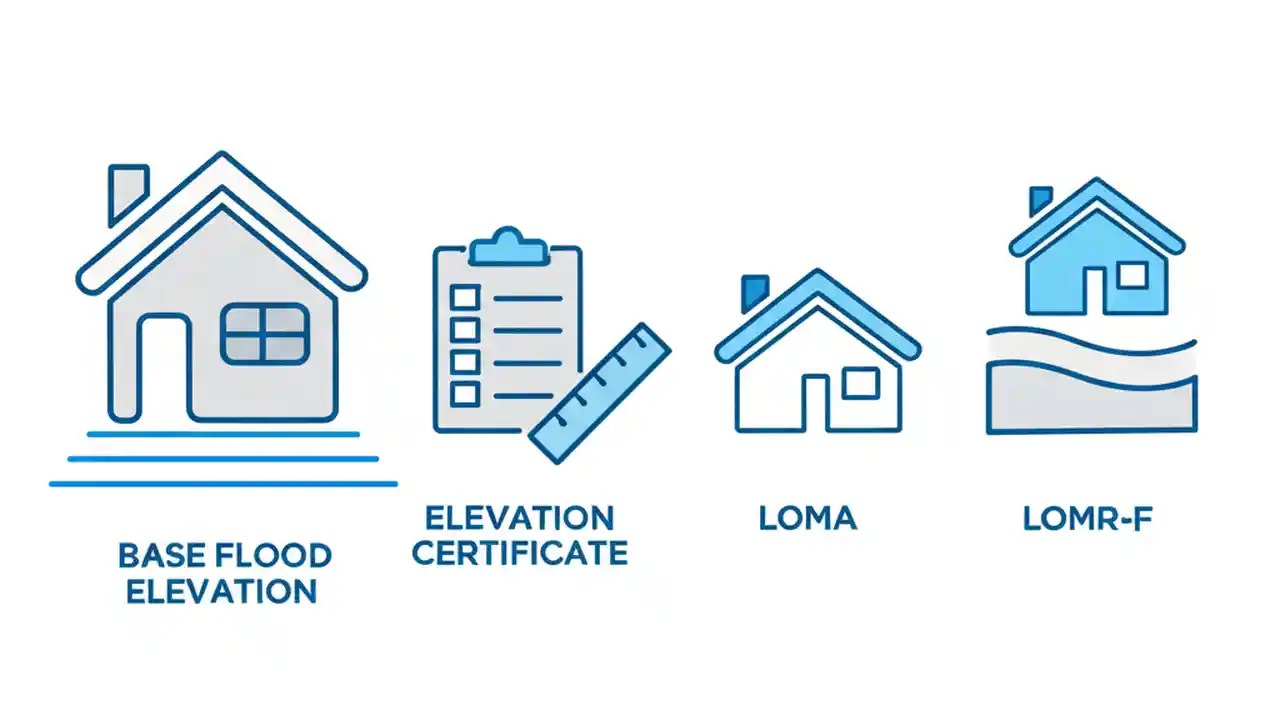 BASE FLOOD ELEVATION

ELEVATION CERTIFICATE

LOMA

LOMR-F