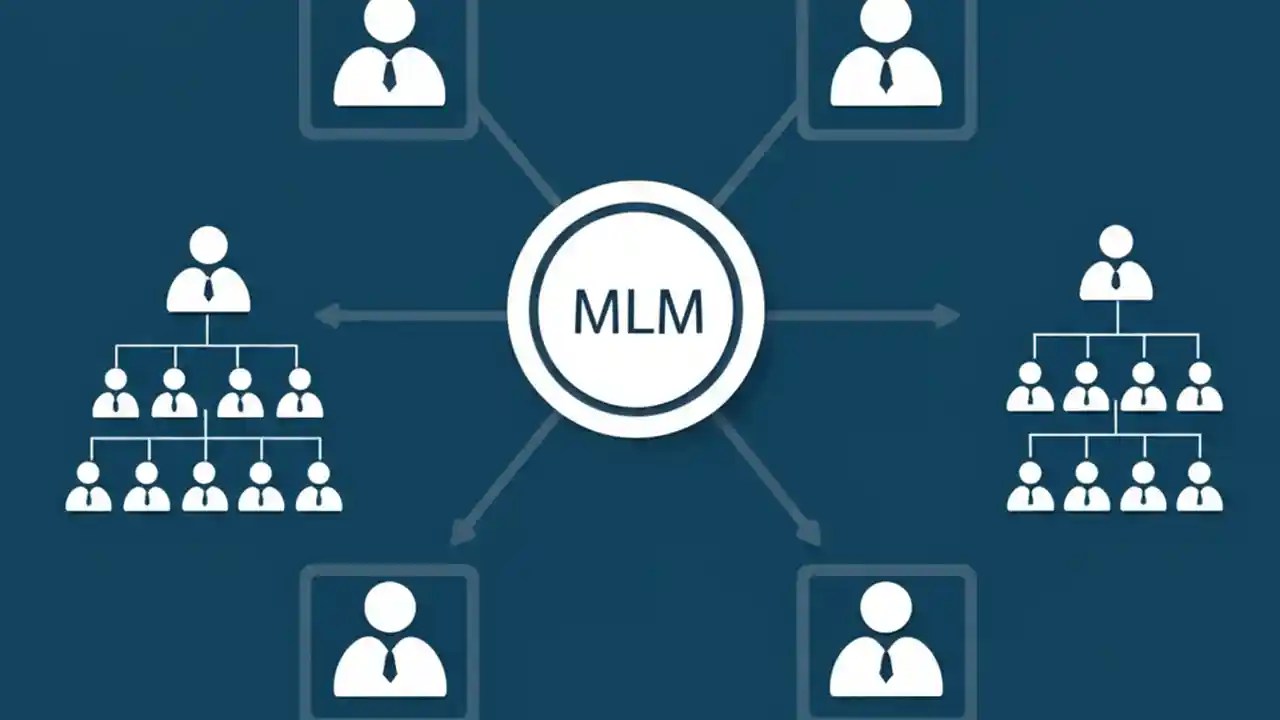 MLM