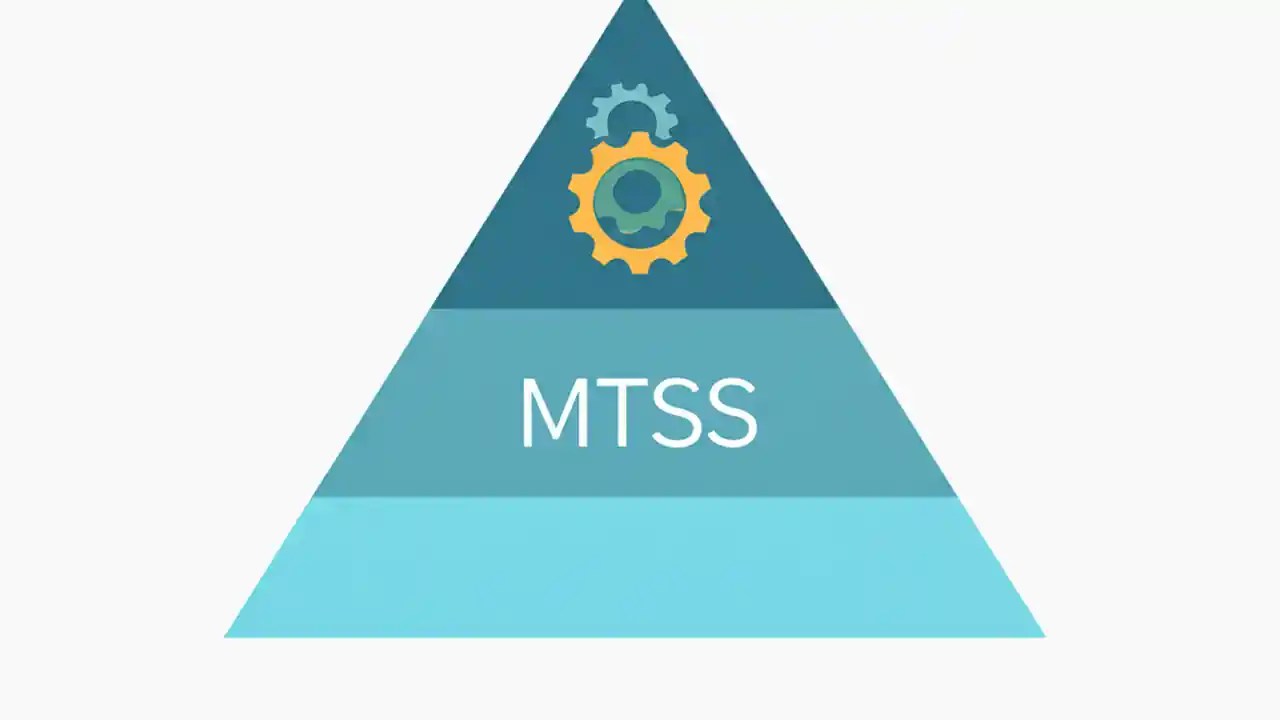 MTSS