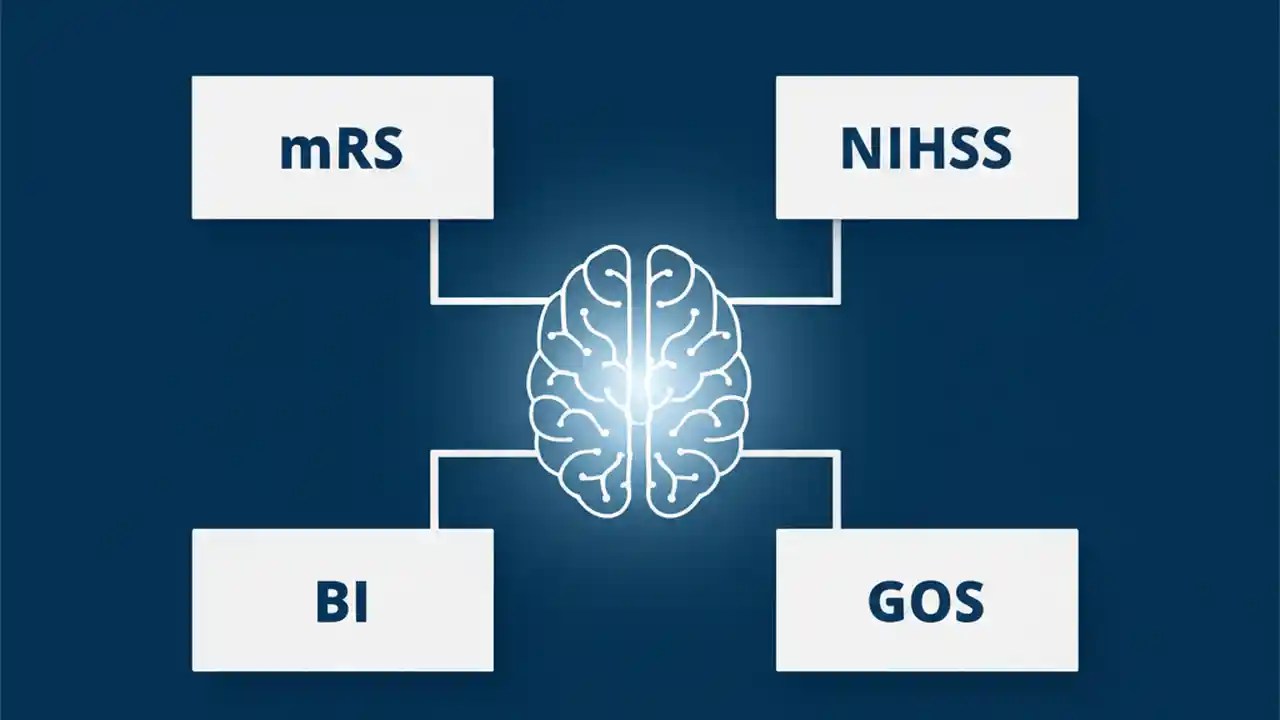 mRS

NIHSS

BI

GOS