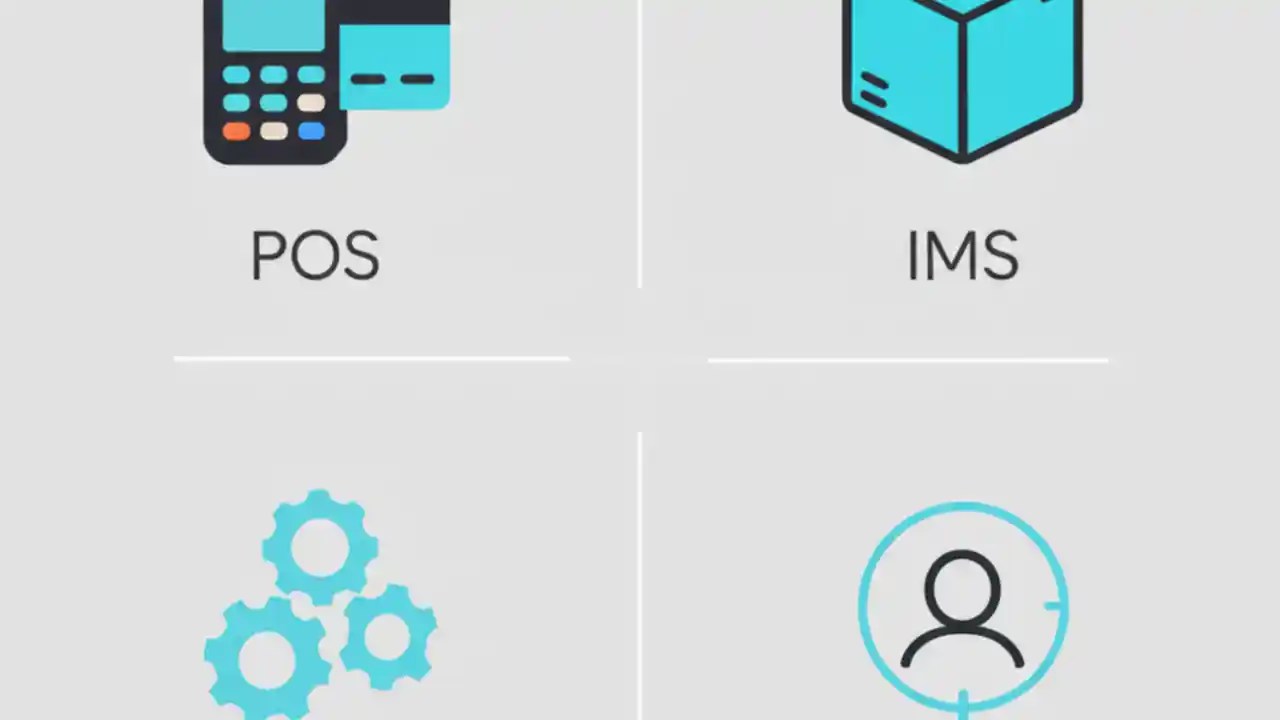 POS

IMS