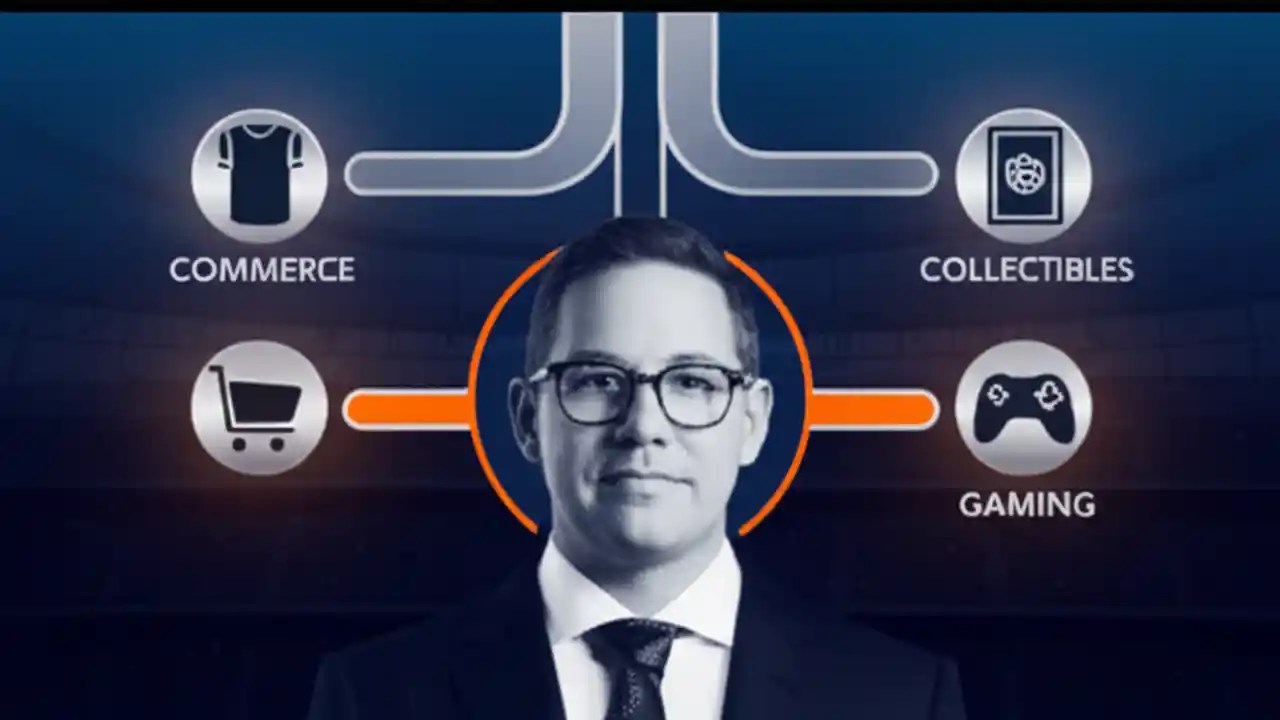 COMMERCE
COLLECTIBLES
GAMING