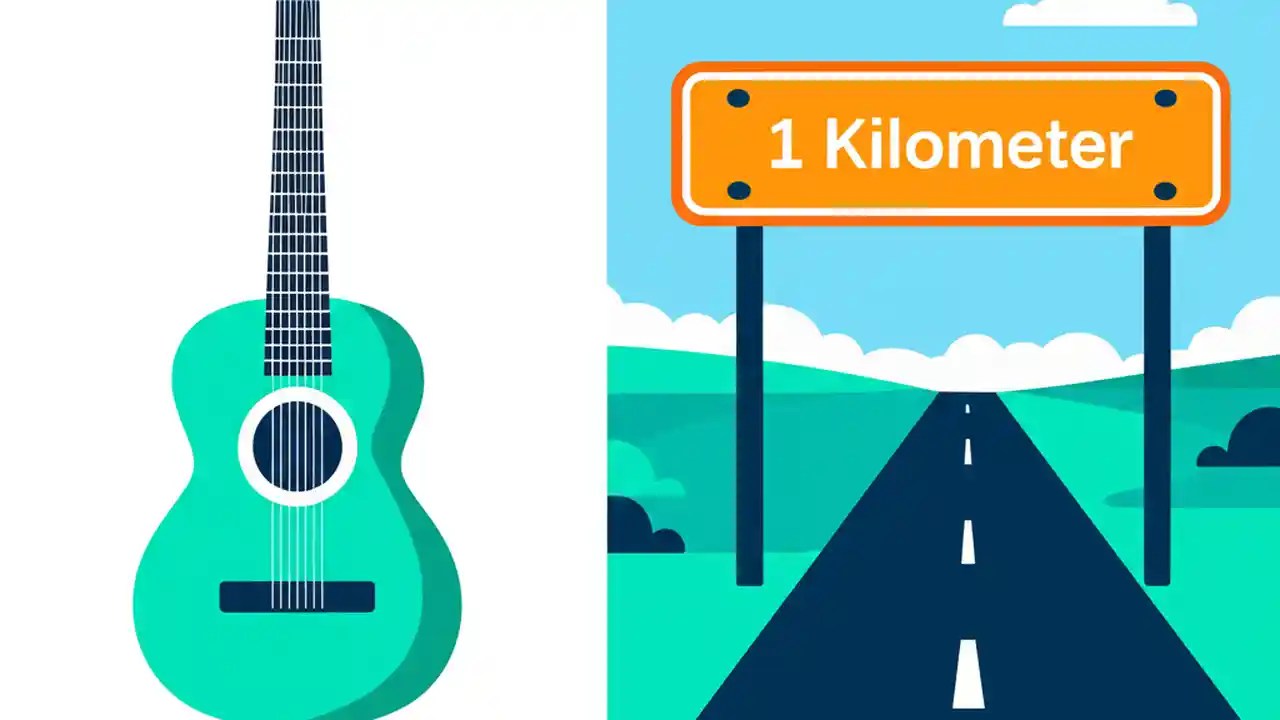 1 Kilometer