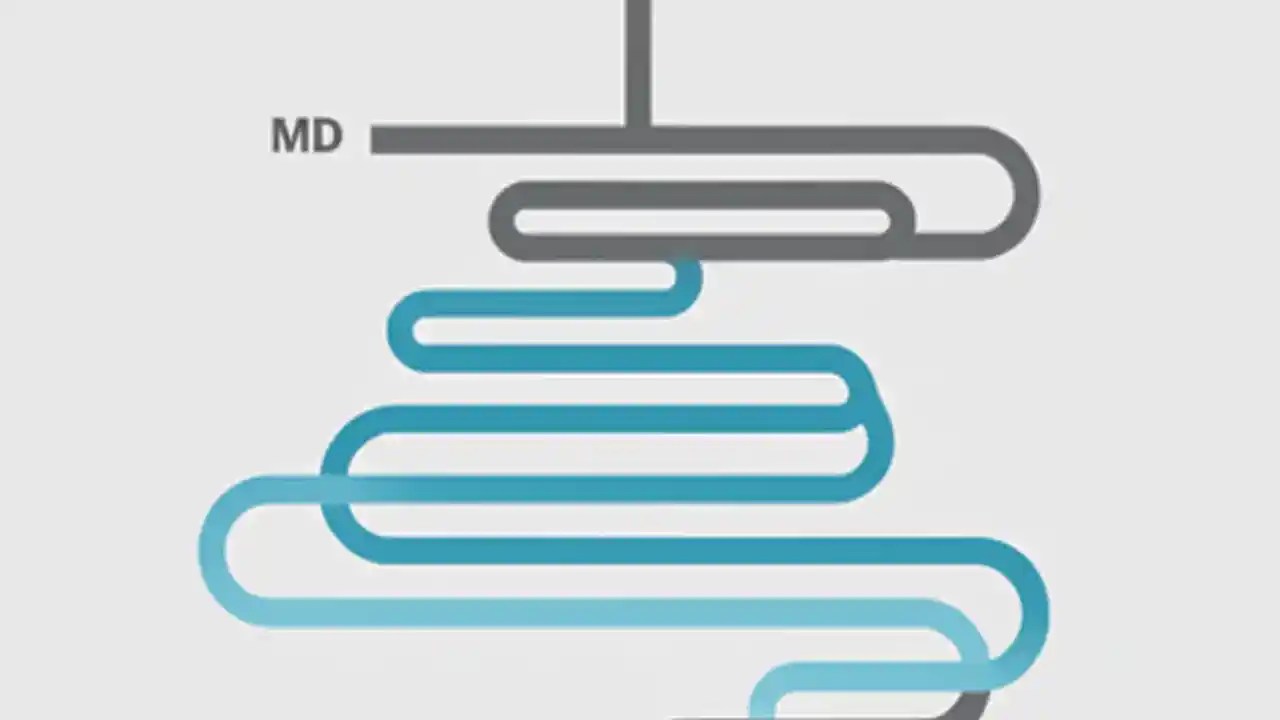 MD