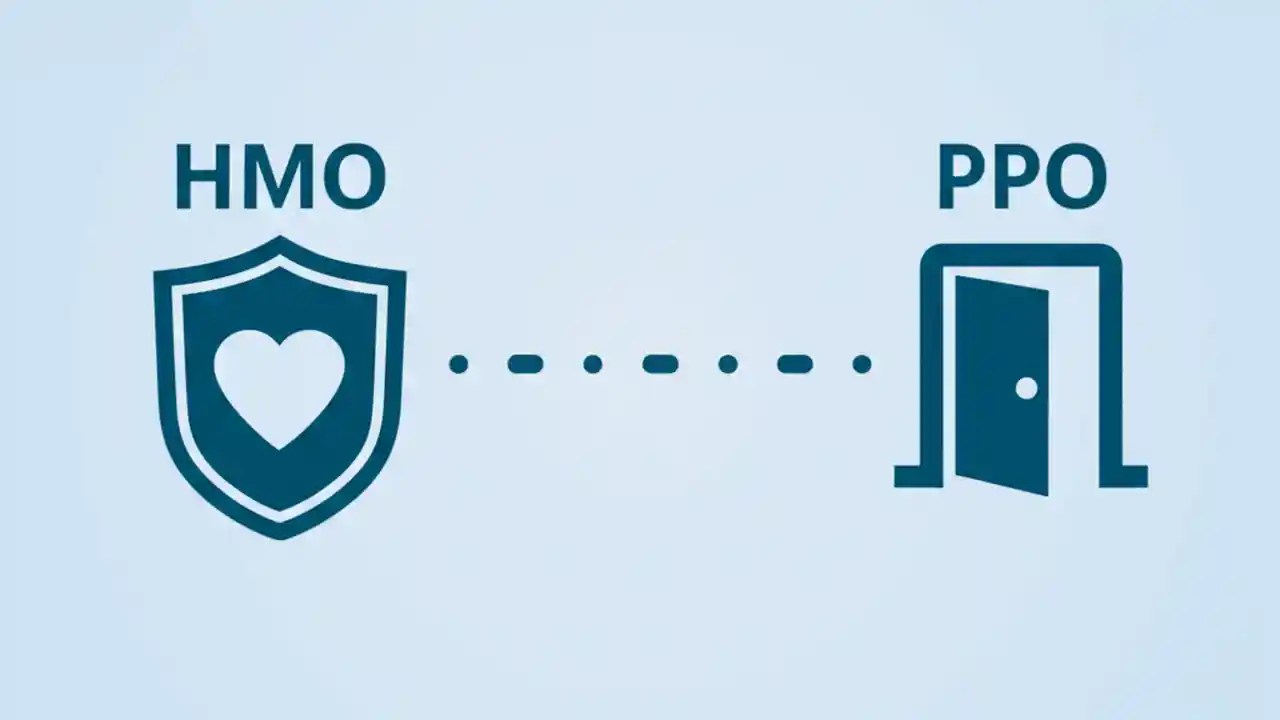 HMO

PPO