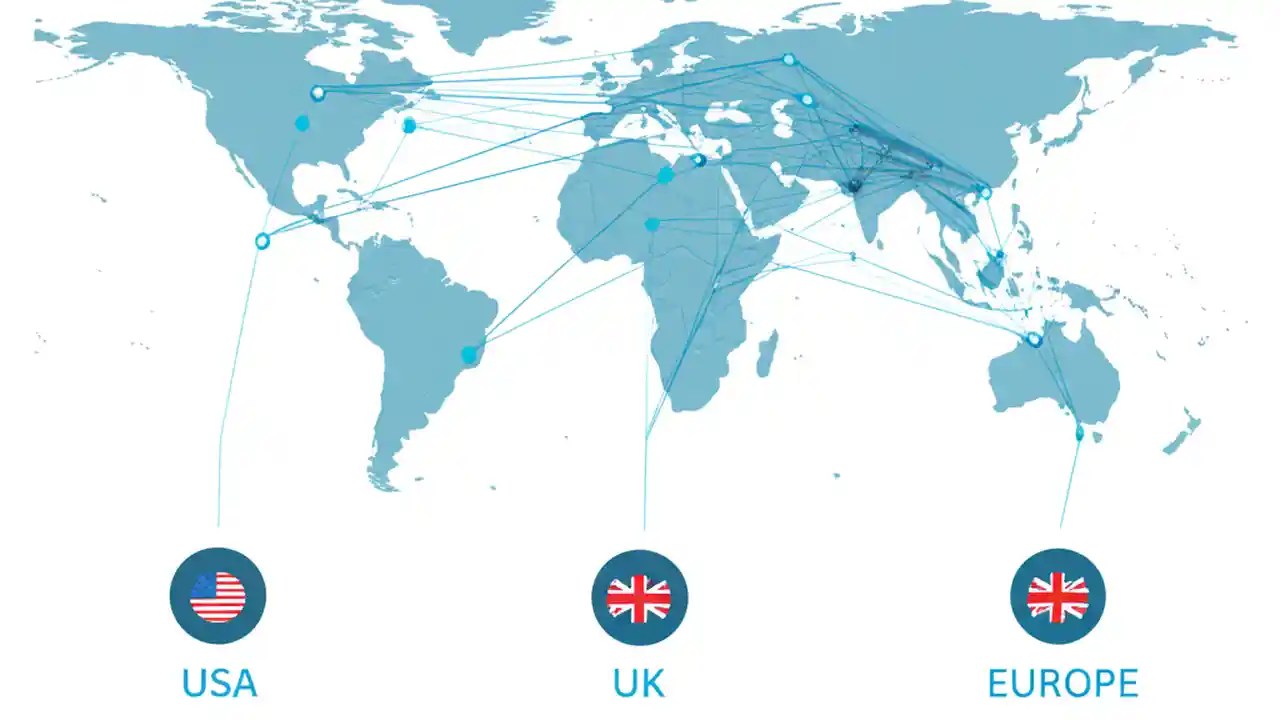 USA

UK

EUROPE