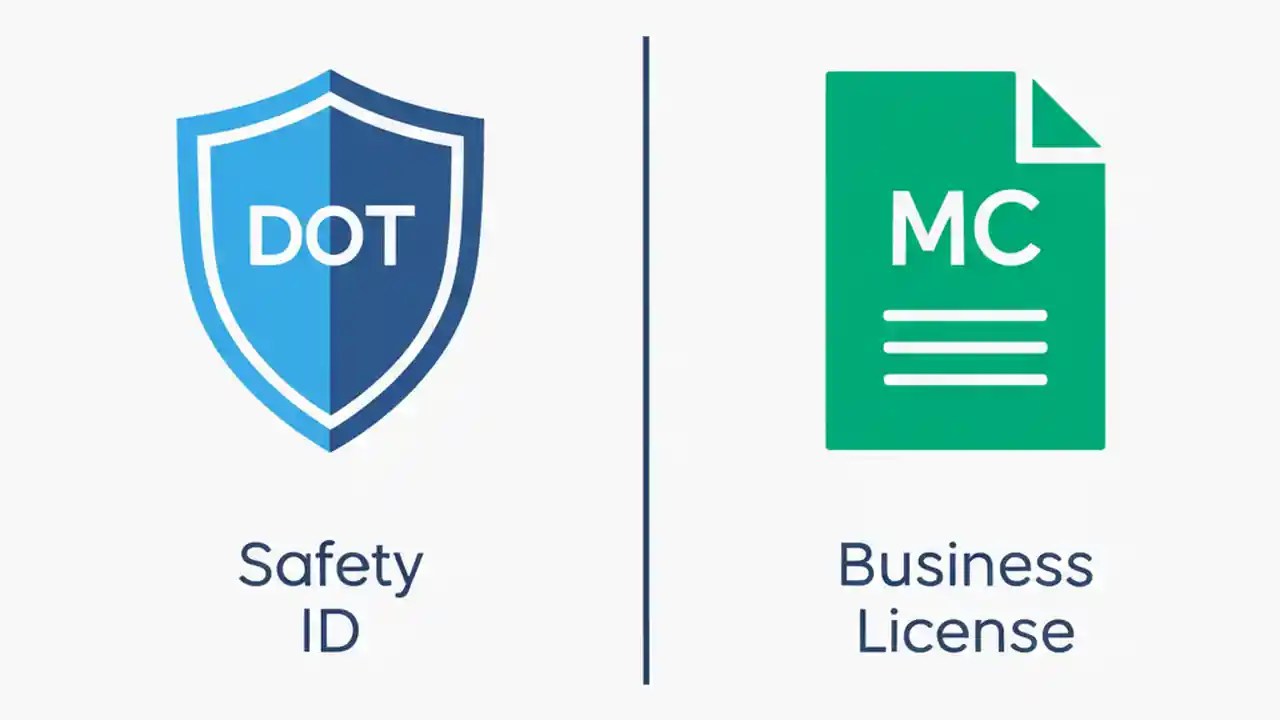 DOT

Safety ID

MC

Business License