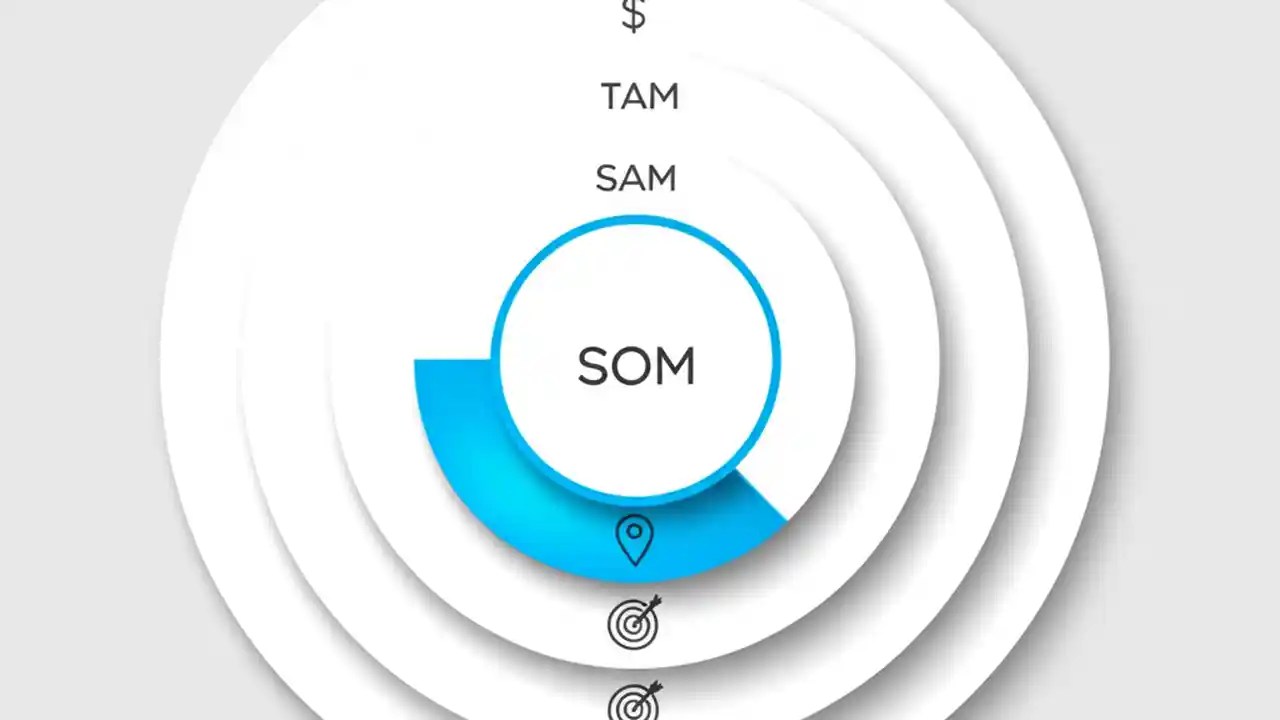 $

TAM

SAM

SOM