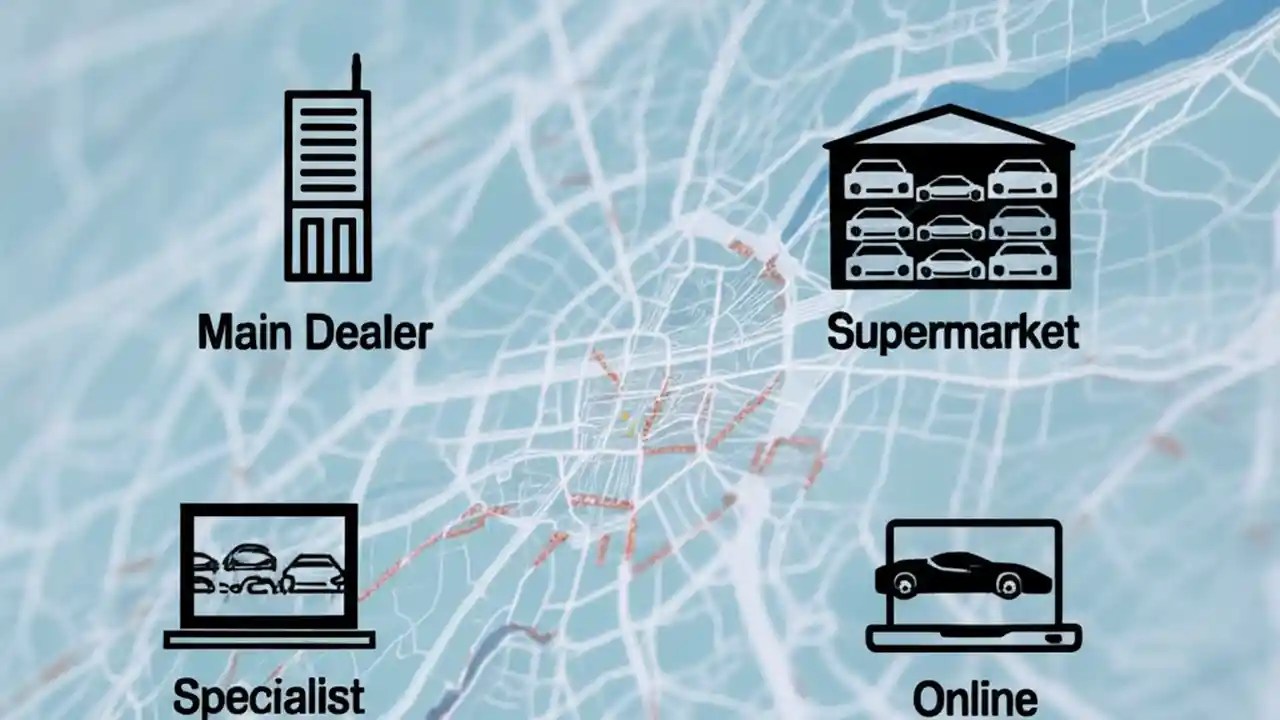 Main Dealer

Supermarket

Specialist

Online