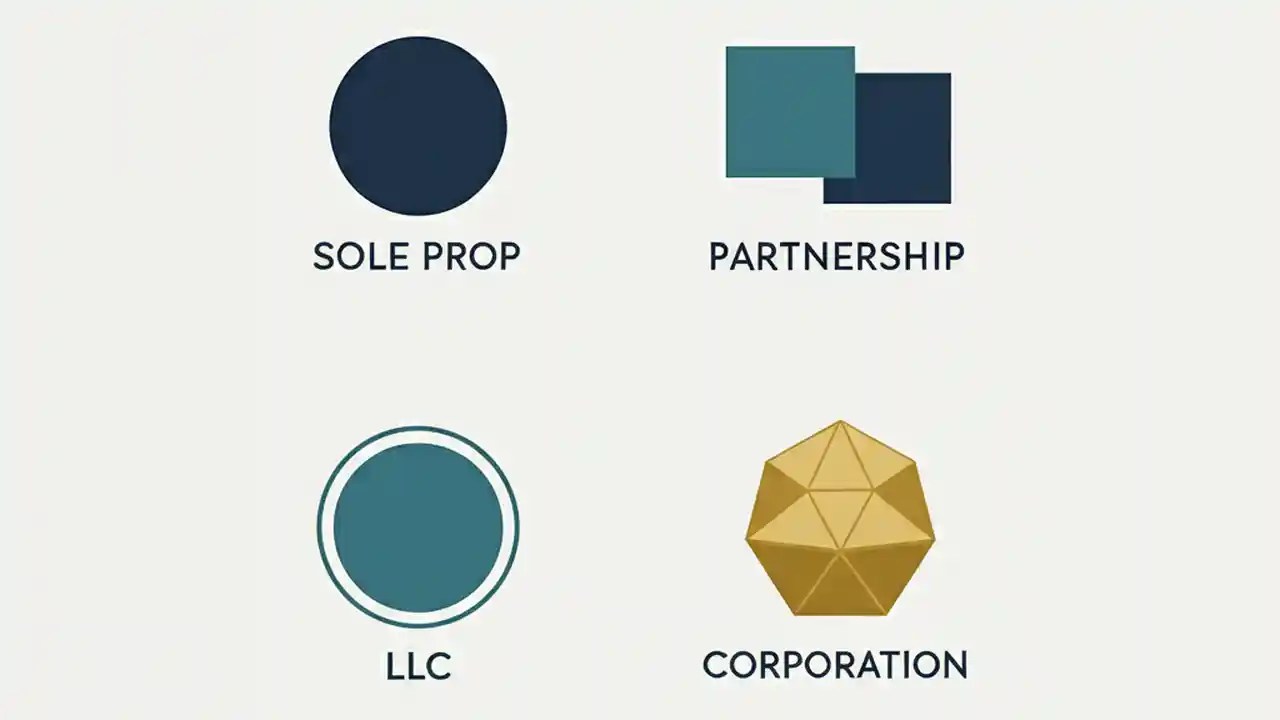 SOLE PROP

PARTNERSHIP

LLC

CORPORATION