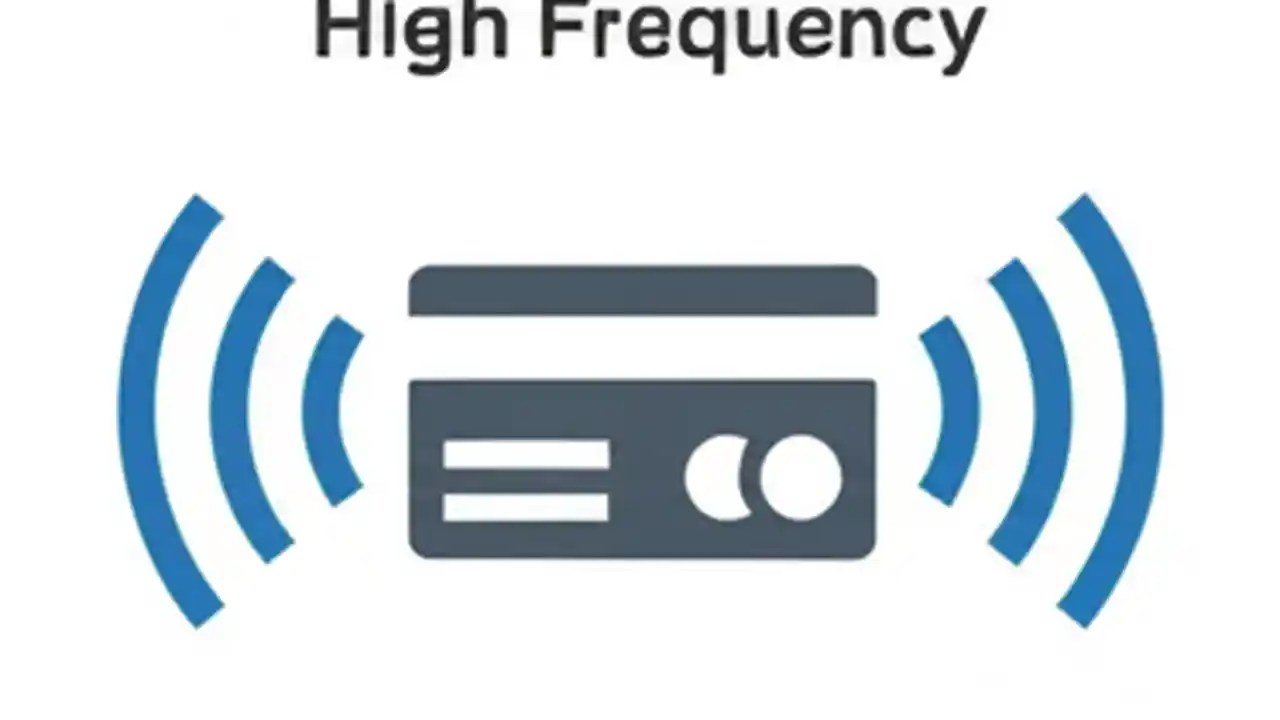 High Frequency