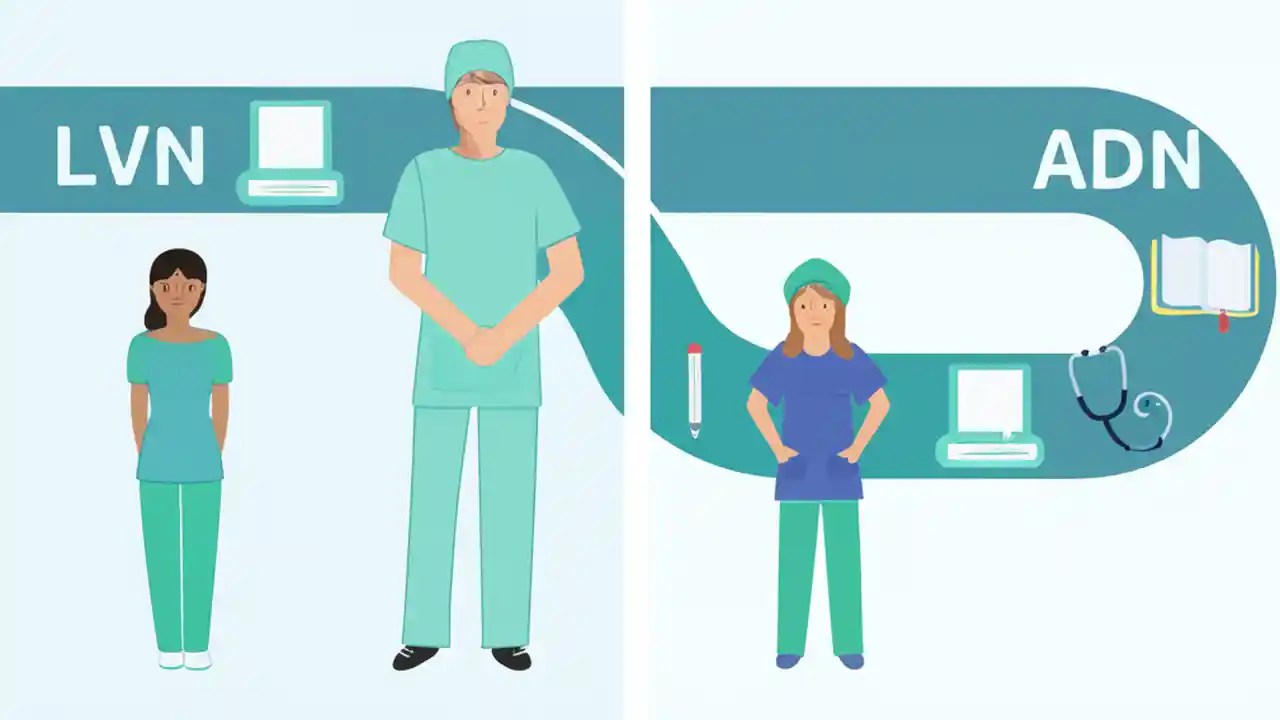 LVN

ADN