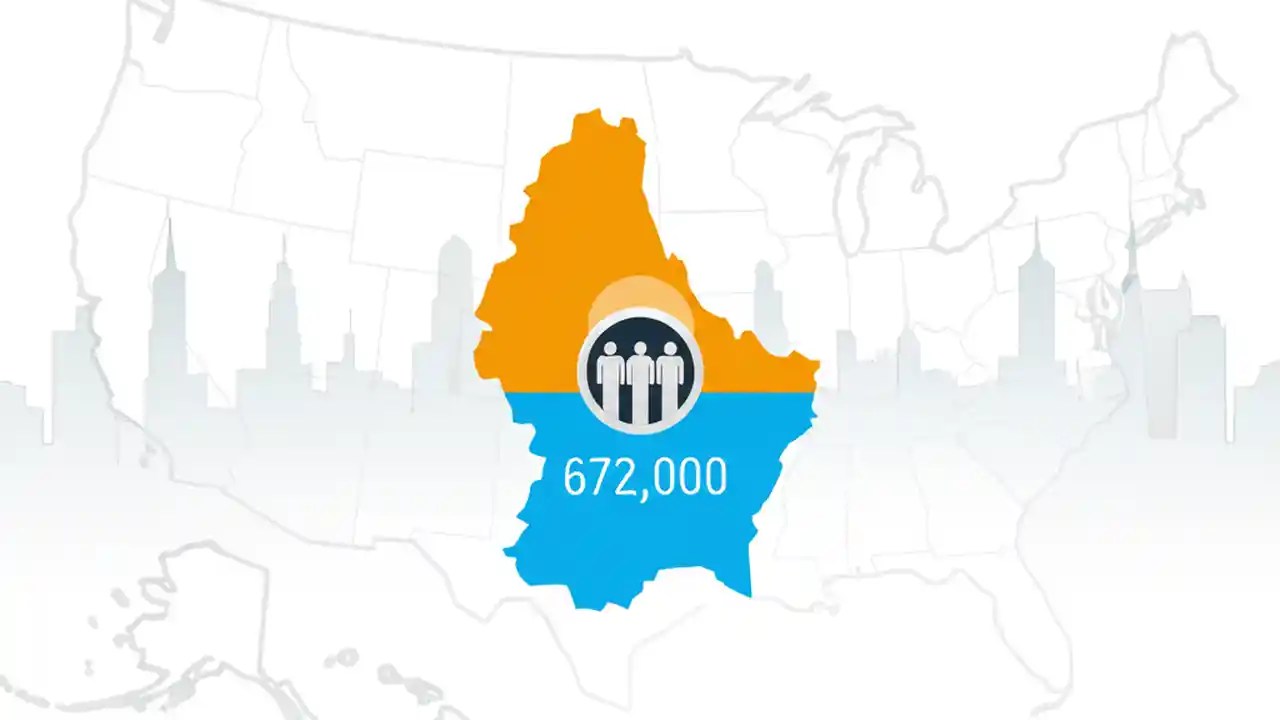 672,000