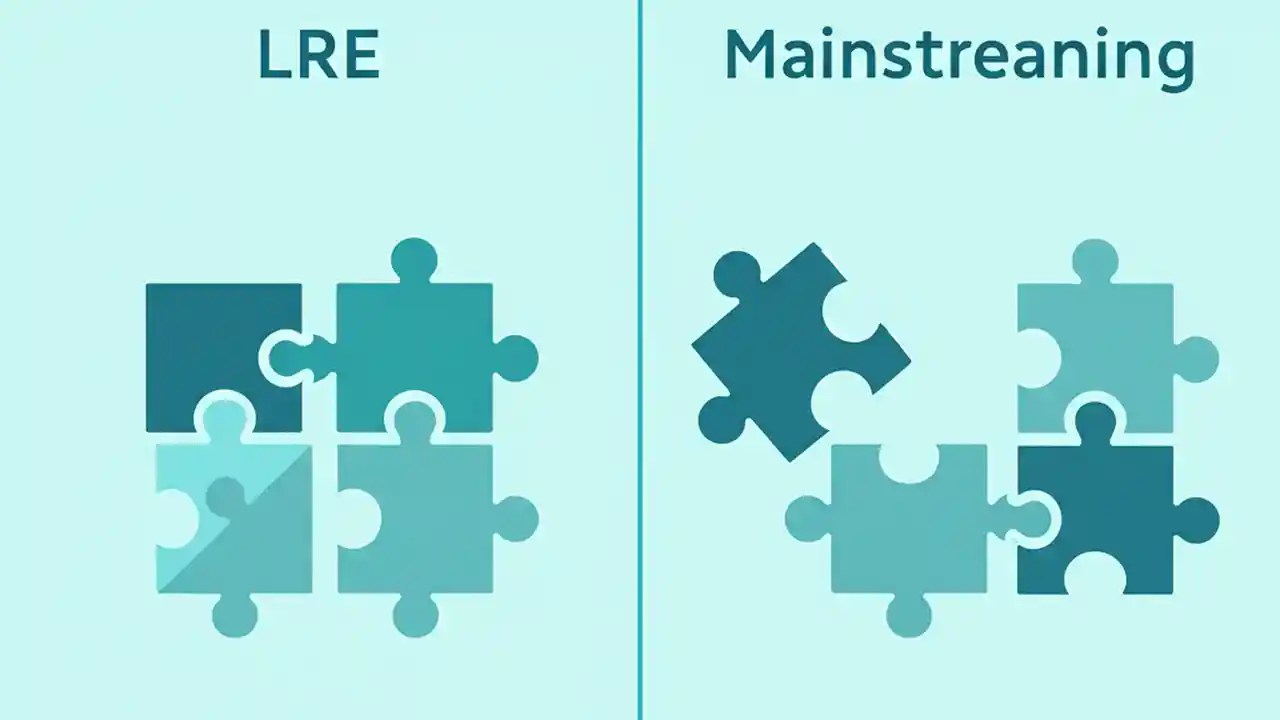 LRE

Mainstreaning