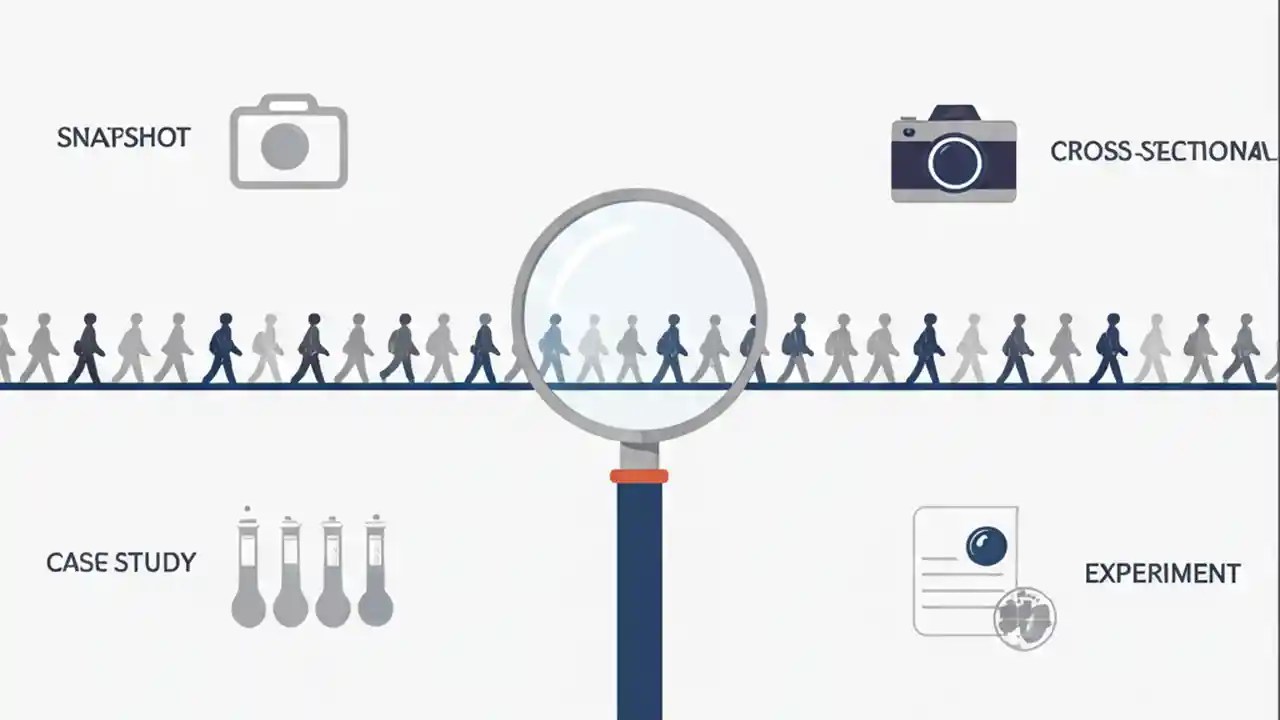 SNAPSHOT

CROSS-SECTIONAL

CASE STUDY

EXPERIMENT