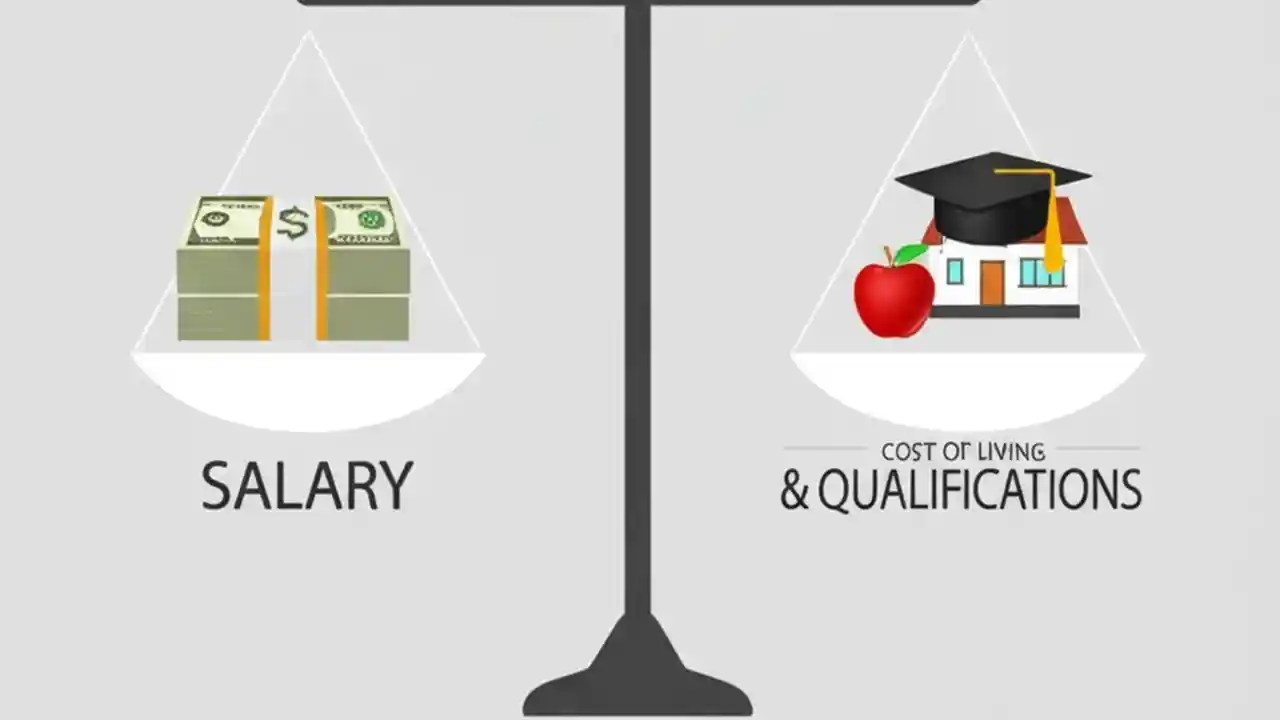 $

SALARY

COST OF LIVING
& QUALIFICATIONS