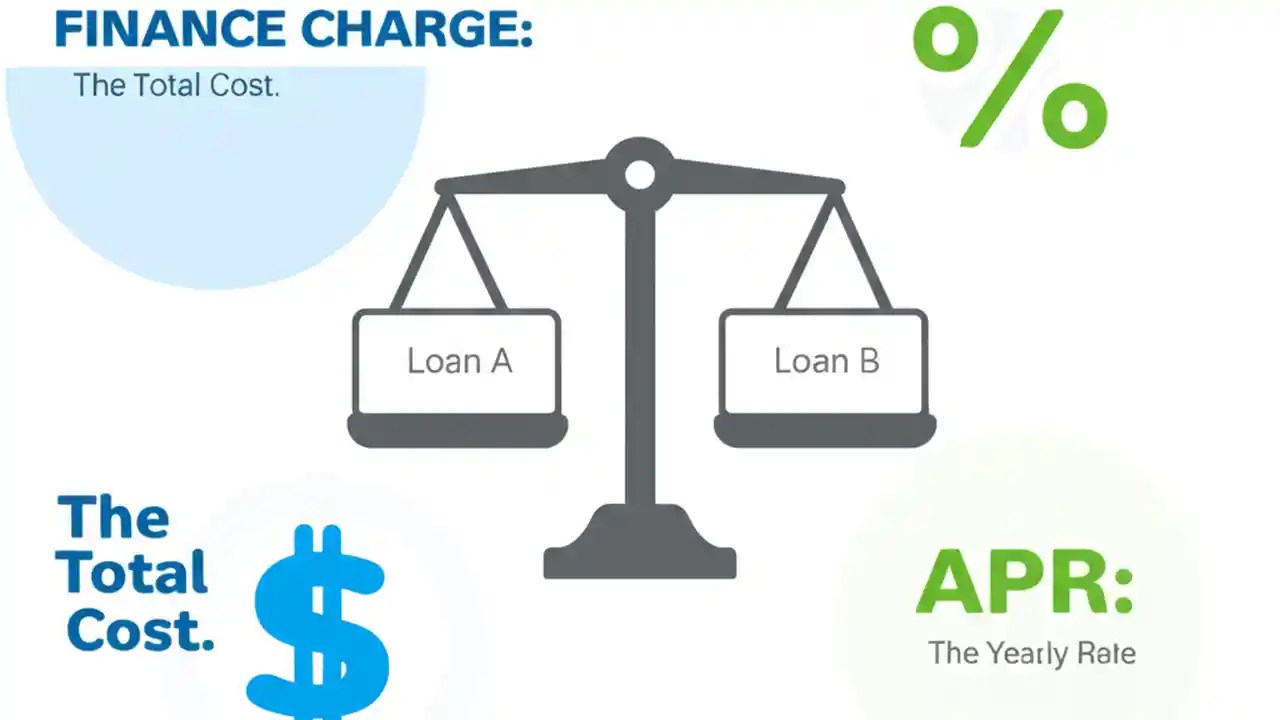 FINANCE CHARGE:

The Total Cost.

%

Loan A

Loan B

The Total Cost.

$

APR:

The Yearly Rate