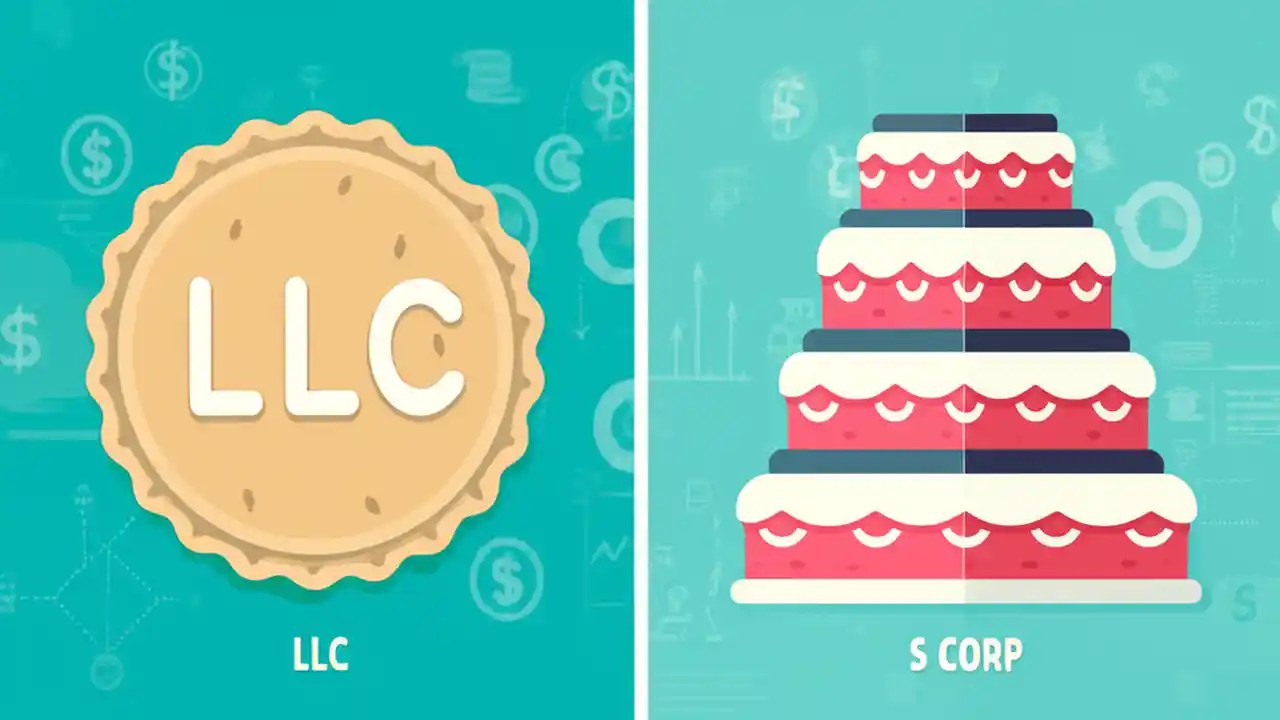 LLC

LLC

S CORP