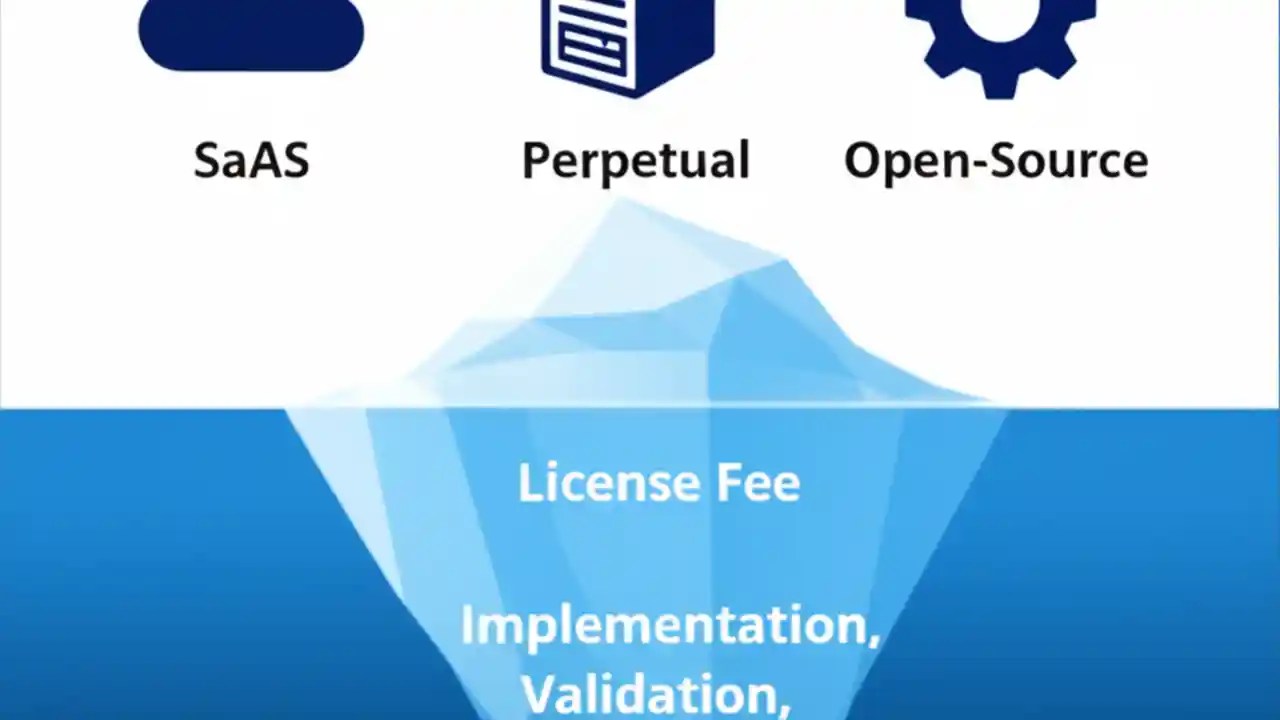 SaAS

Perpetual

Open-Source

License Fee

Implementation, Validation,