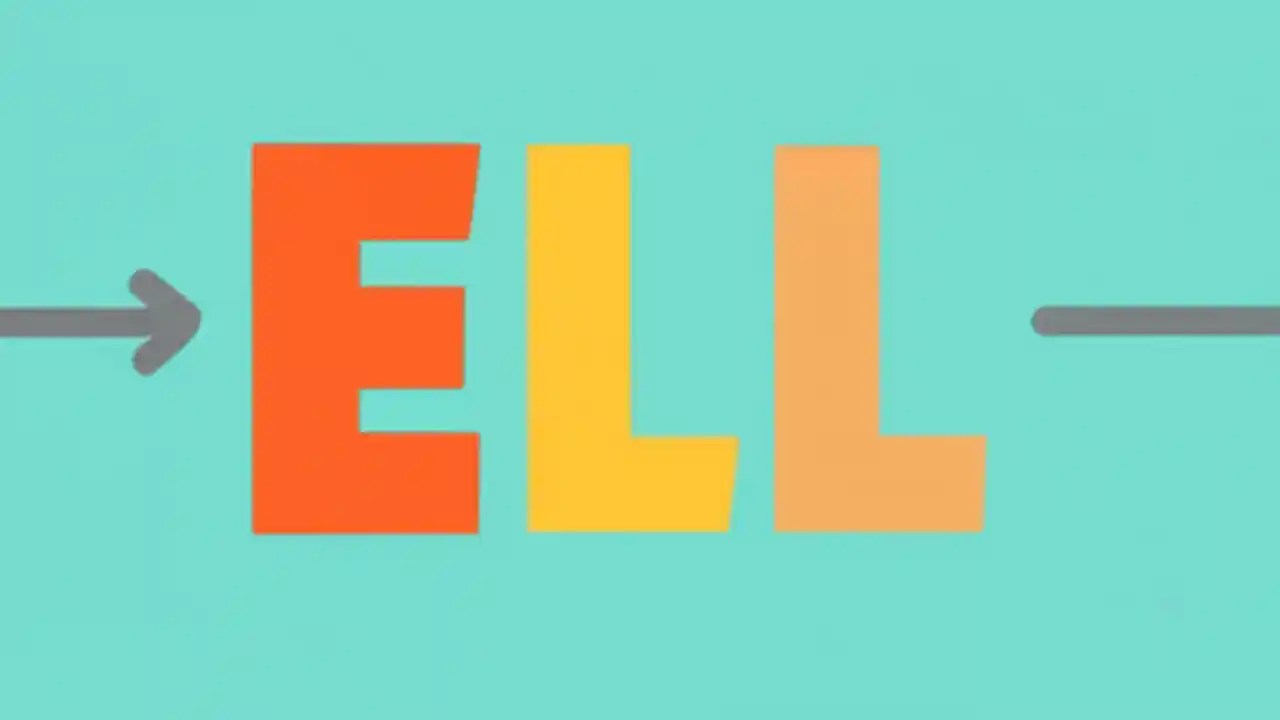 ELL