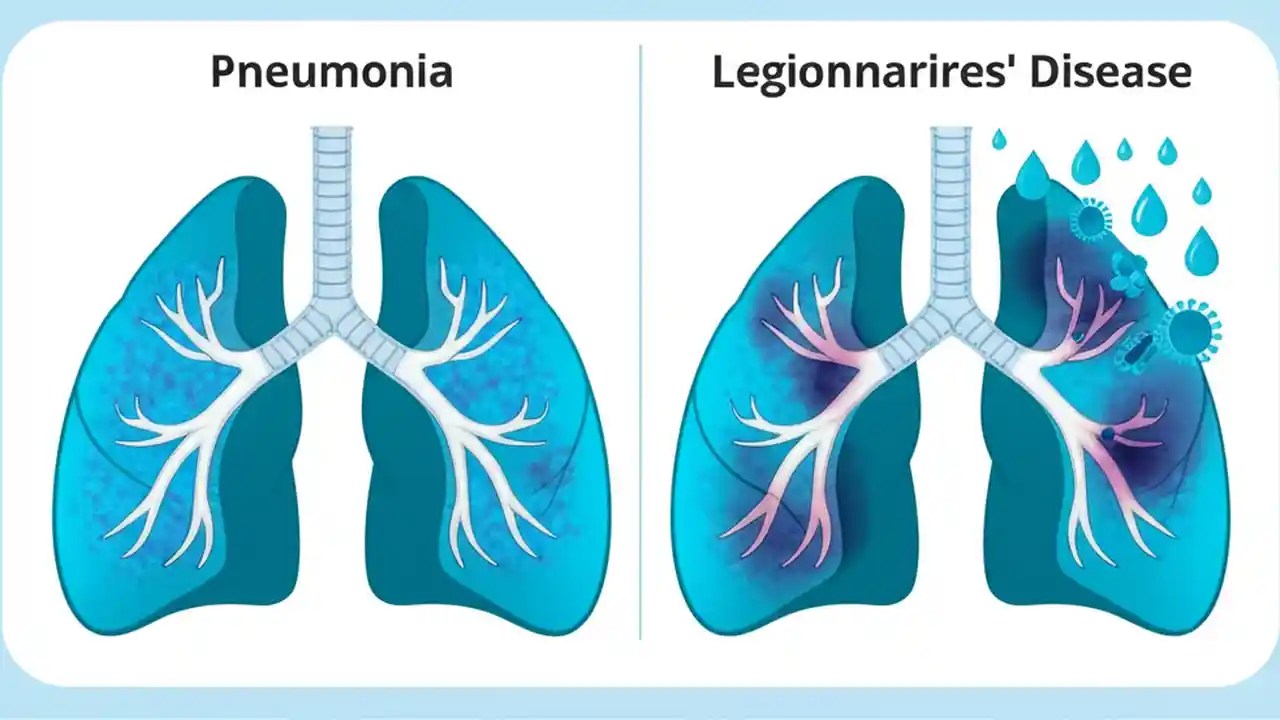 Pneumonia

Legionnarires' Disease