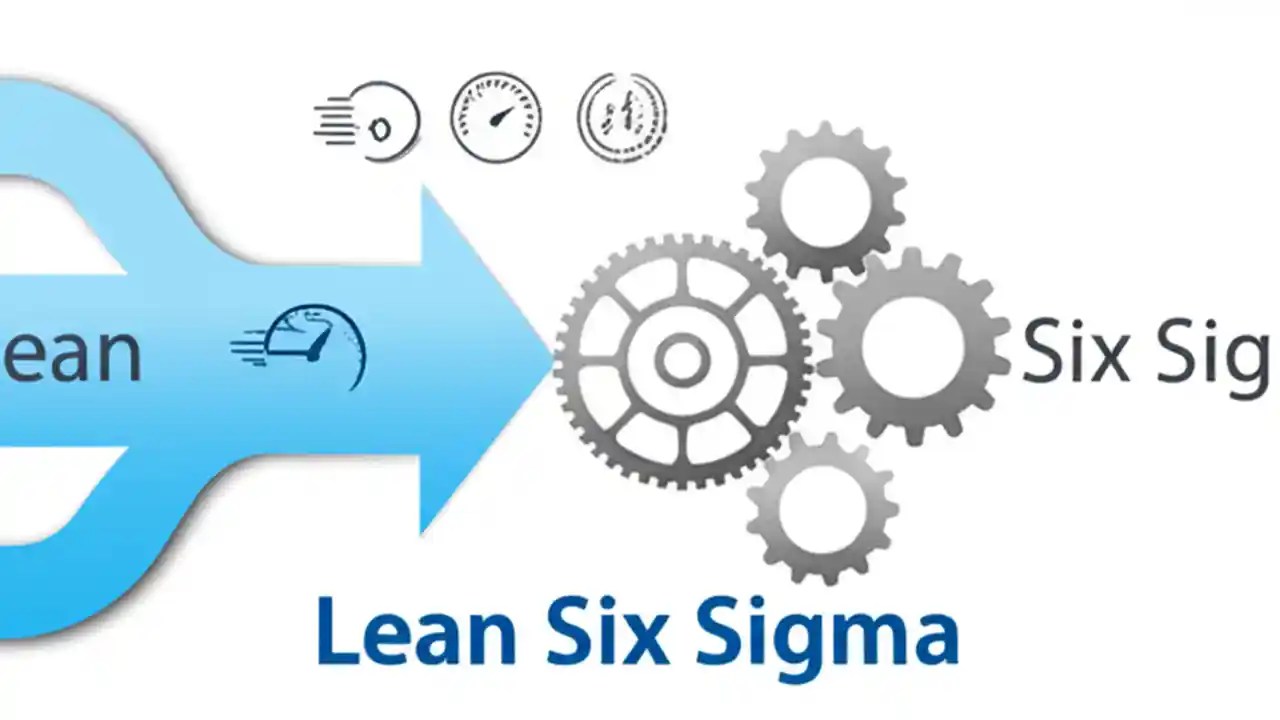 ean

Six Sig

Lean Six Sigma