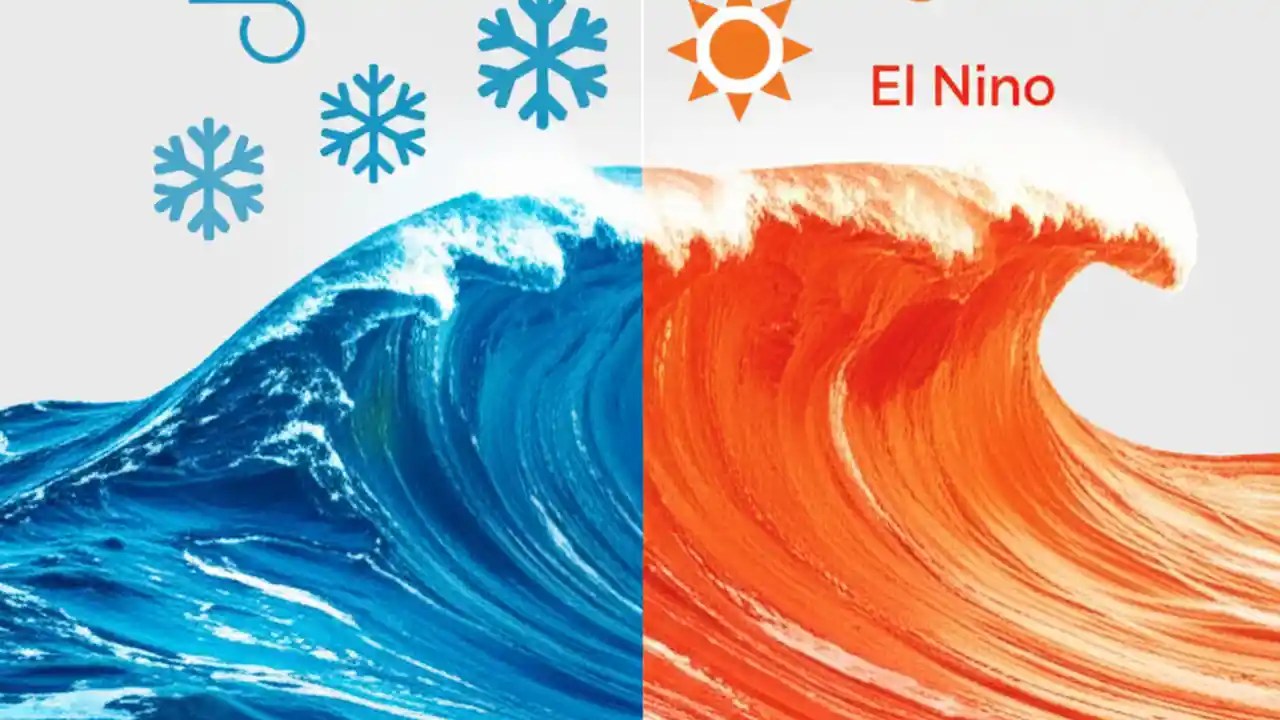 El Nino