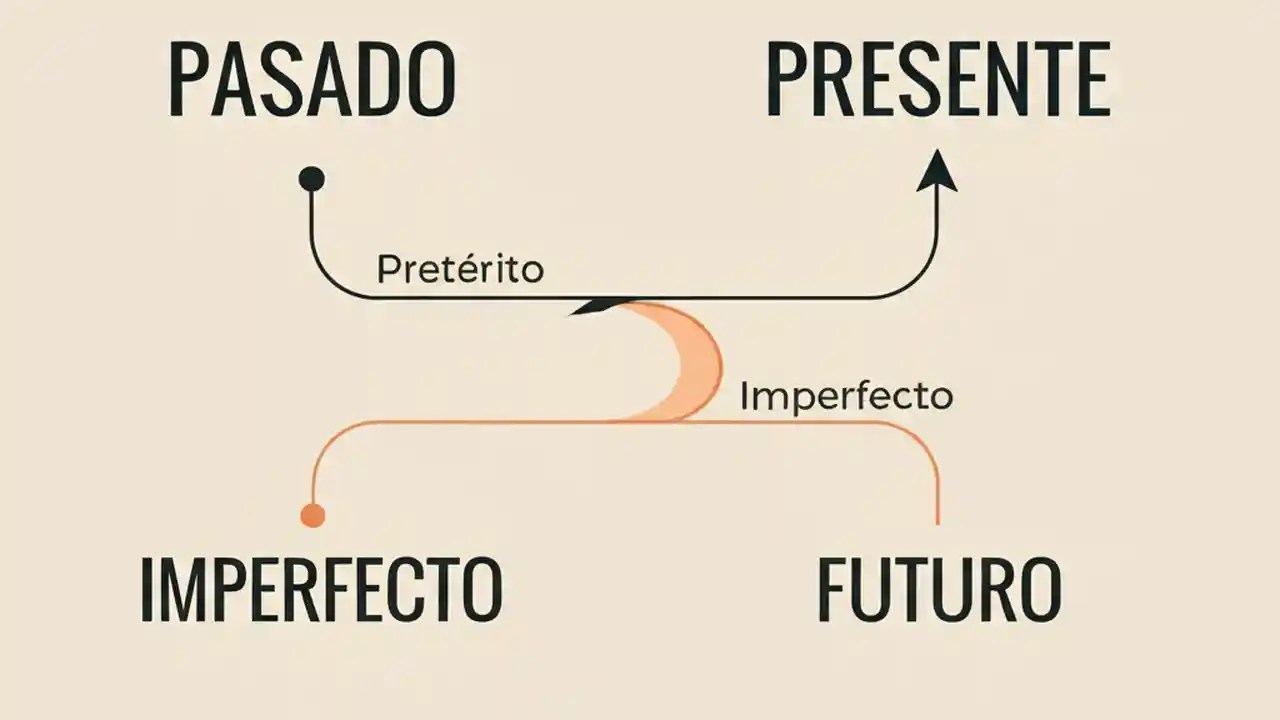 PASADO

PRESENTE

Pretérito

Imperfecto

IMPERFECTO

FUTURO