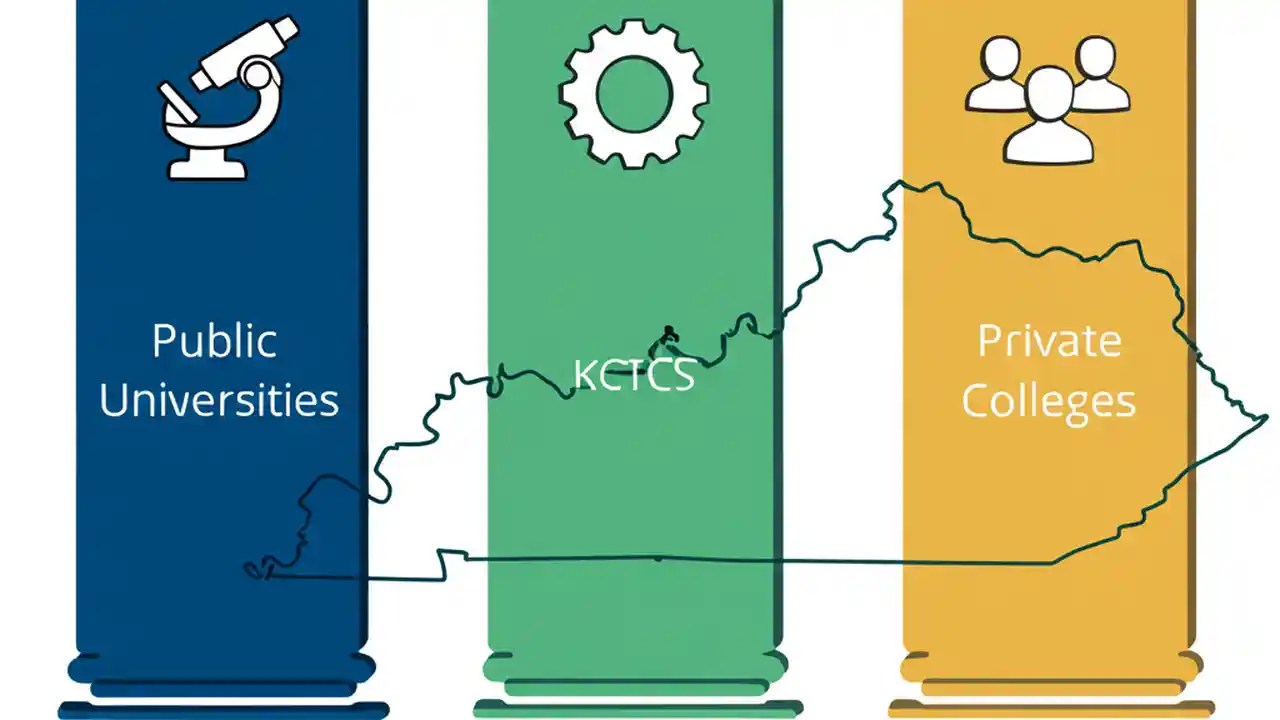 Public Universities

KCTCS

Private Colleges