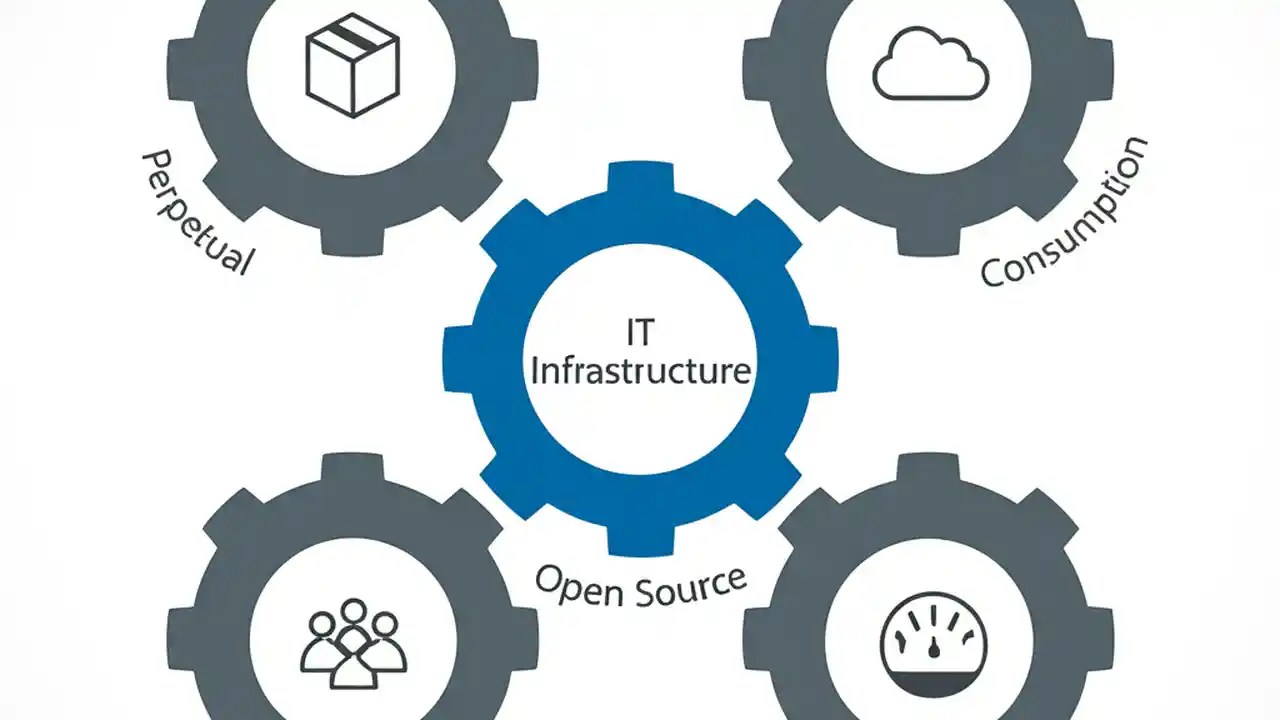 Perpetual

Consumption

IT Infrastructure

Open Source